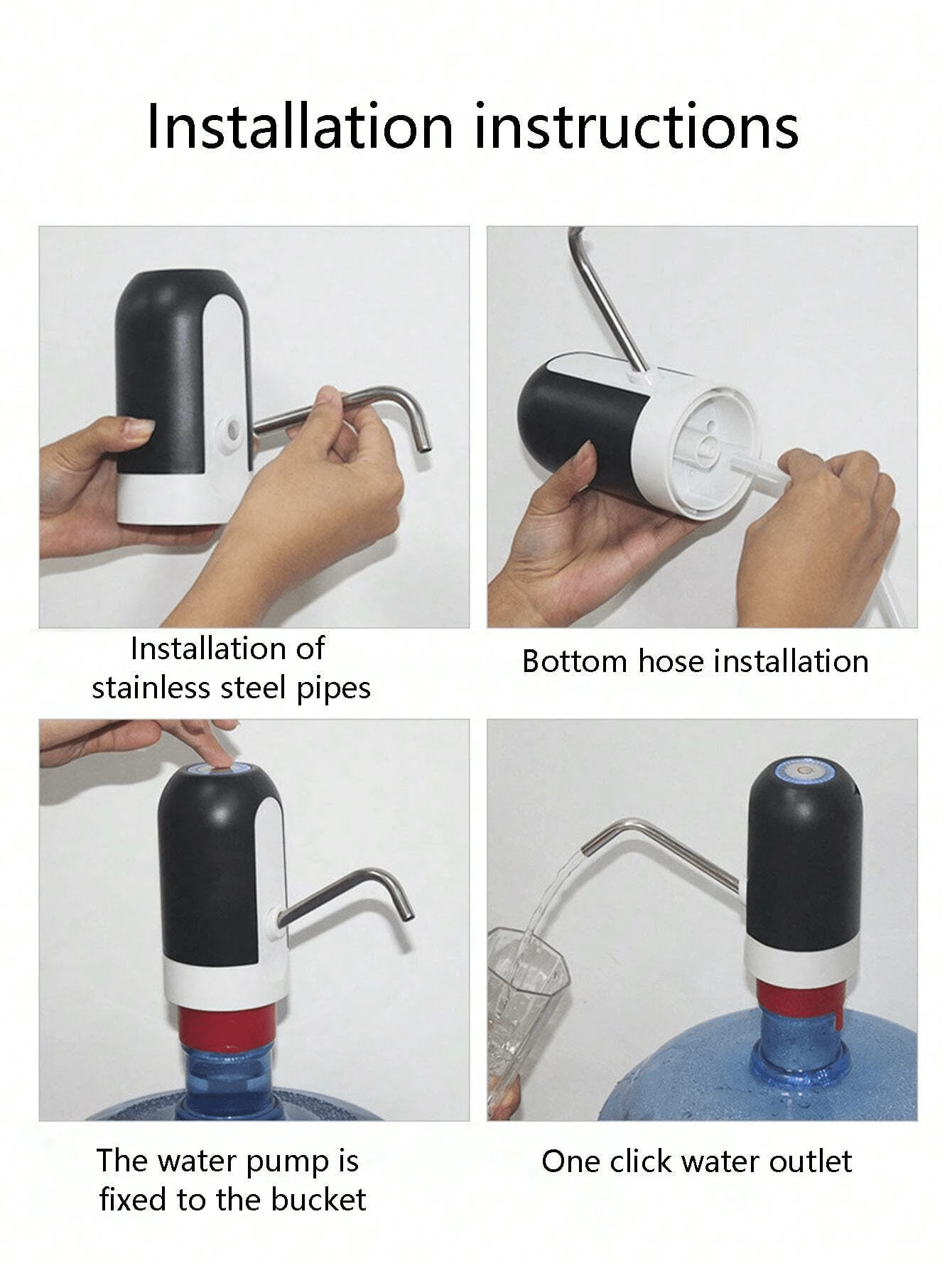 Installation instructions

Installation of stainless steel pipes

Bottom hose installation

The water pump is fixed to the bucket

One click water outlet