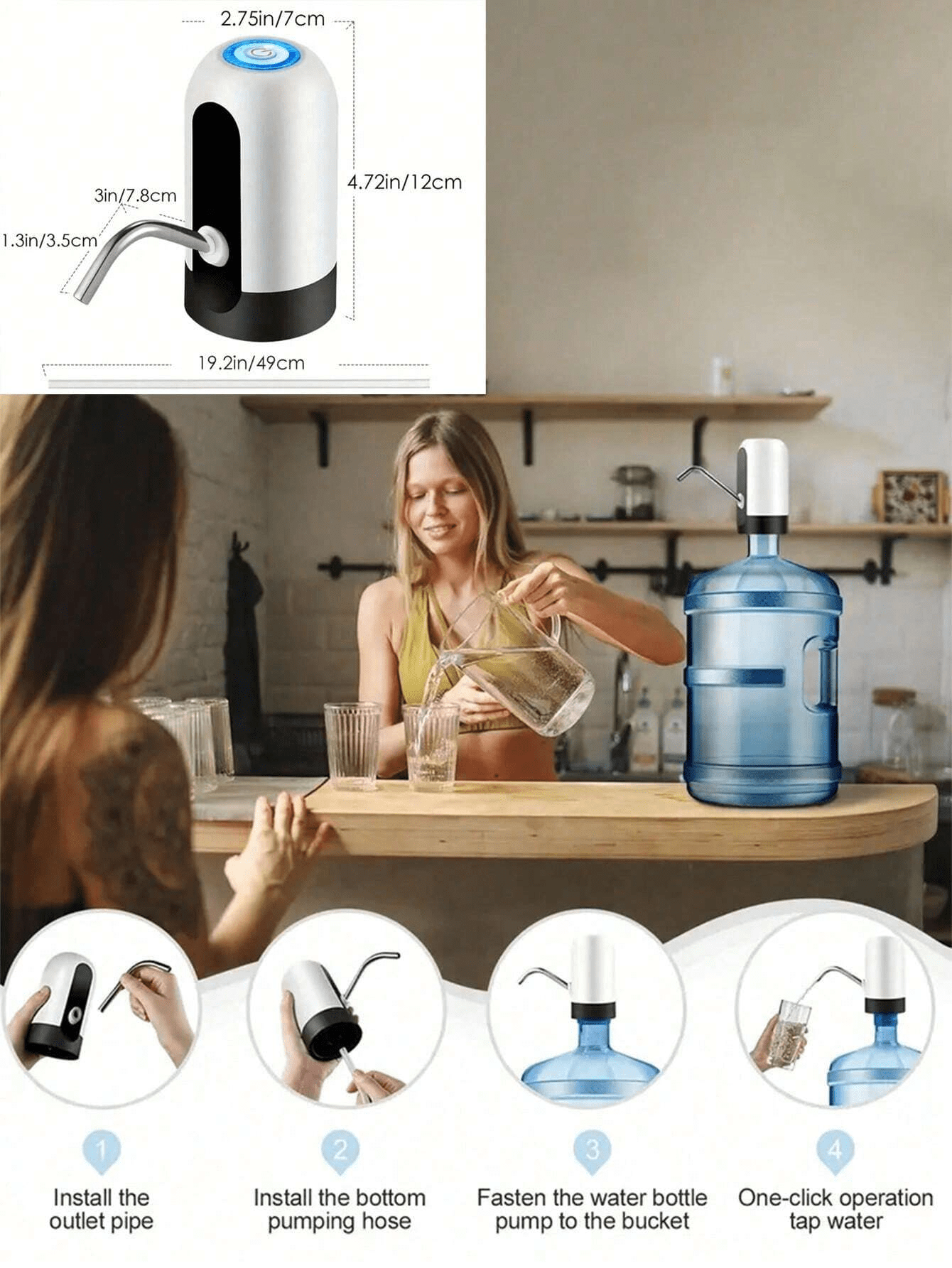 2.75in/7cm

4.72in/12cm

3in/7.8cm

1.3in/3.5cm

19.2in/49cm

1
Install the outlet pipe

2
Install the bottom pumping hose

3
Fasten the water bottle pump to the bucket

4
One-click operation tap water