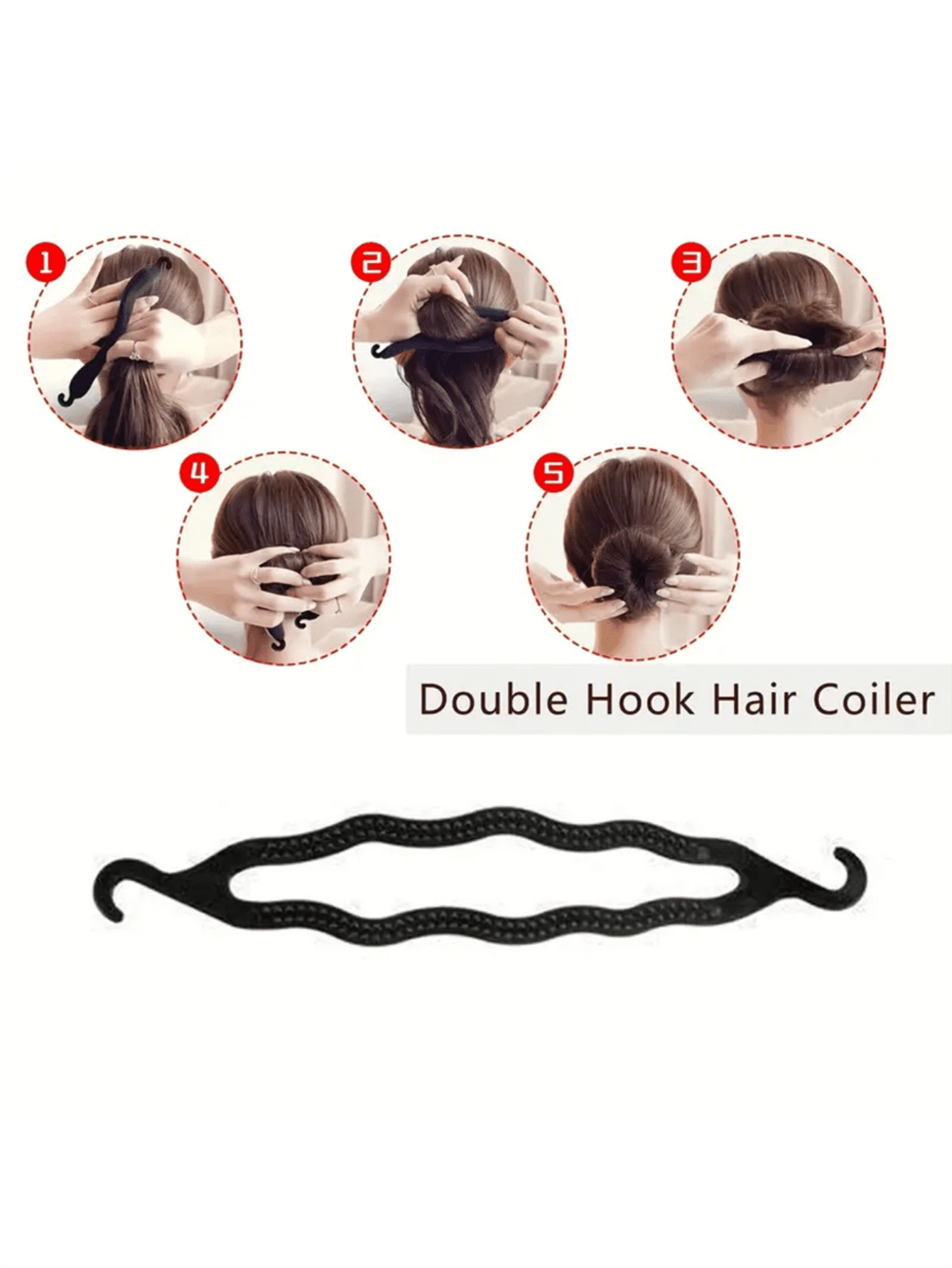 1

2

3

4

5

Double Hook Hair Coiler