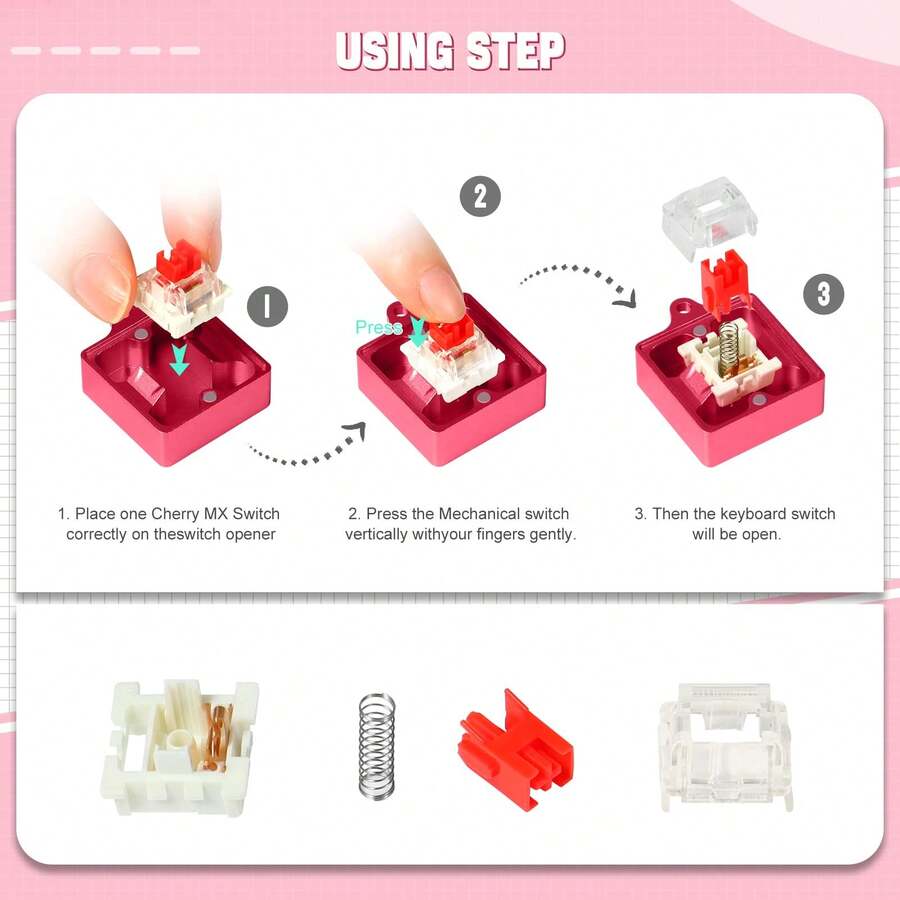 USING STEP

1

2

Press

3

1. Place one Cherry MX Switch correctly on theswitch opener

2. Press the Mechanical switch vertically withyour fingers gently.

3. Then the keyboard switch will be open.