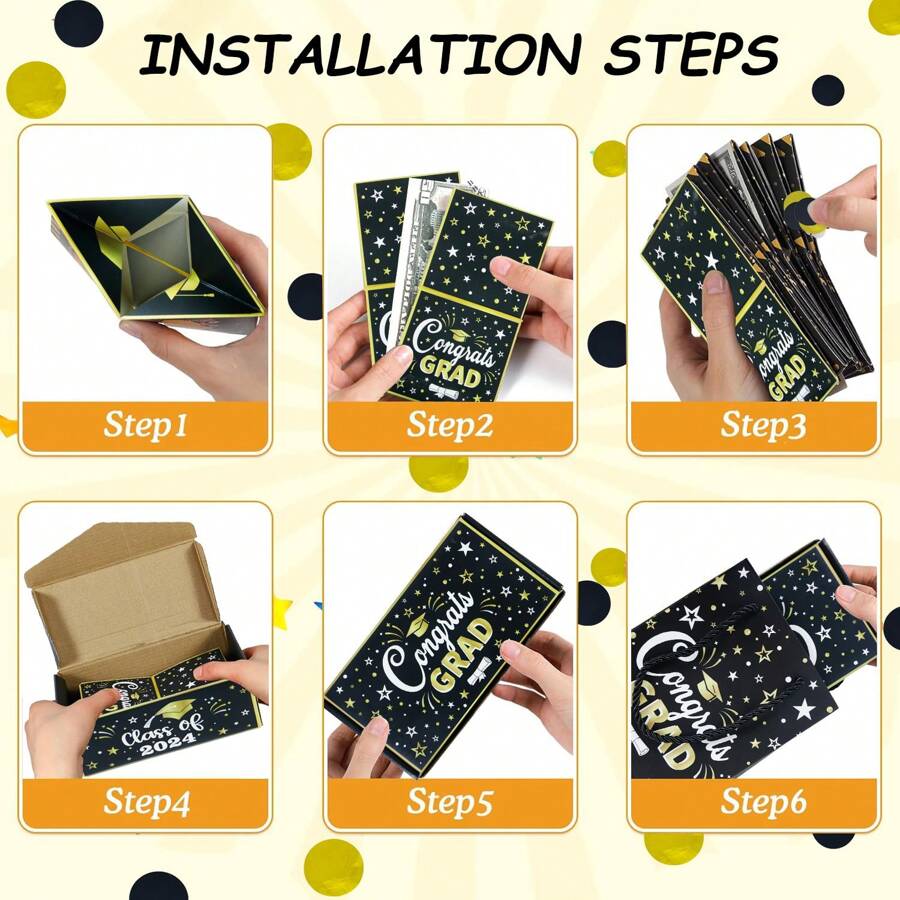 INSTALLATION STEPS

Step1

Congrats GRAD

Step2

Congrats GRAD

Step3

Class of 2024

Step4

Congrats GRAD

Step5

Congrats GRAD

Step6