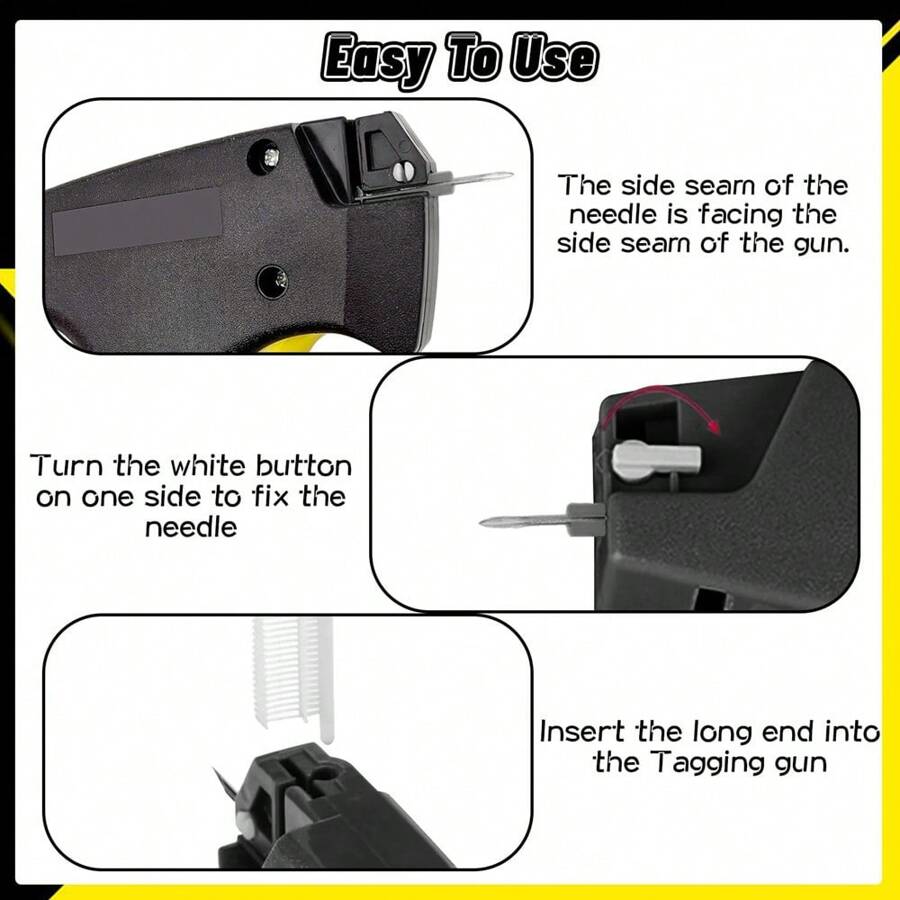 Easy To Use

The side seam of the needle is facing the side seam of the gun.

Turn the white button on one side to fix the needle

Insert the long end into the Tagging gun