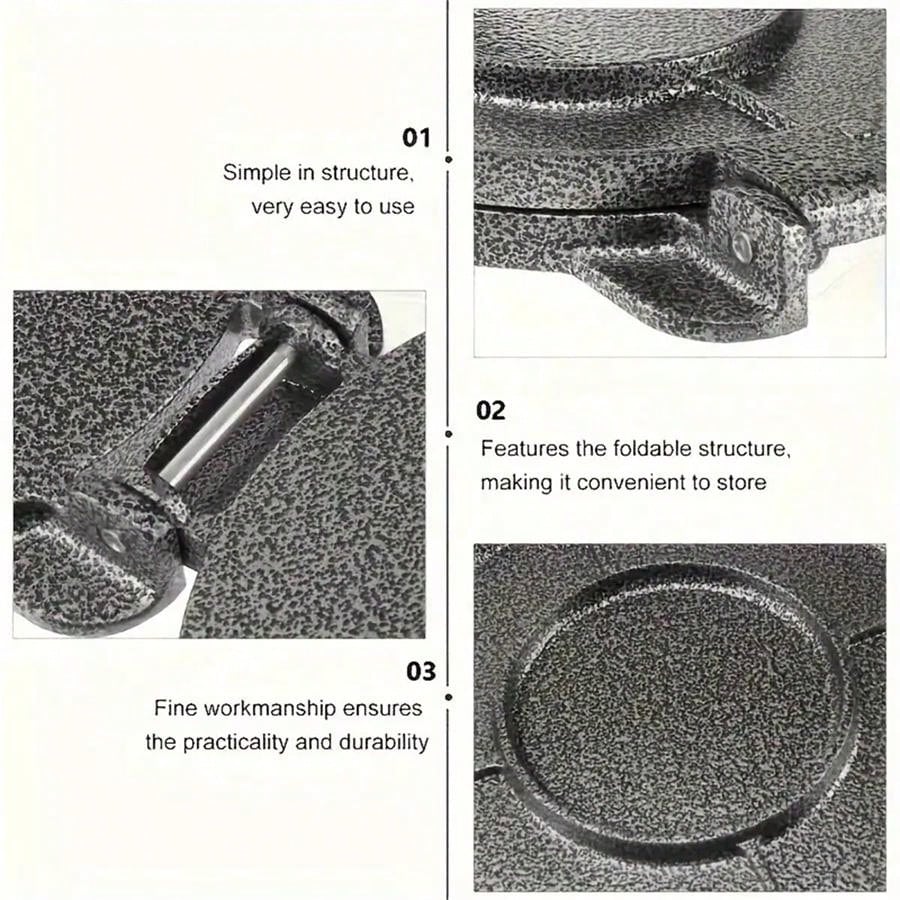 01

Simple in structure, very easy to use

02

Features the foldable structure, making it convenient to store

03

Fine workmanship ensures the practicality and durability