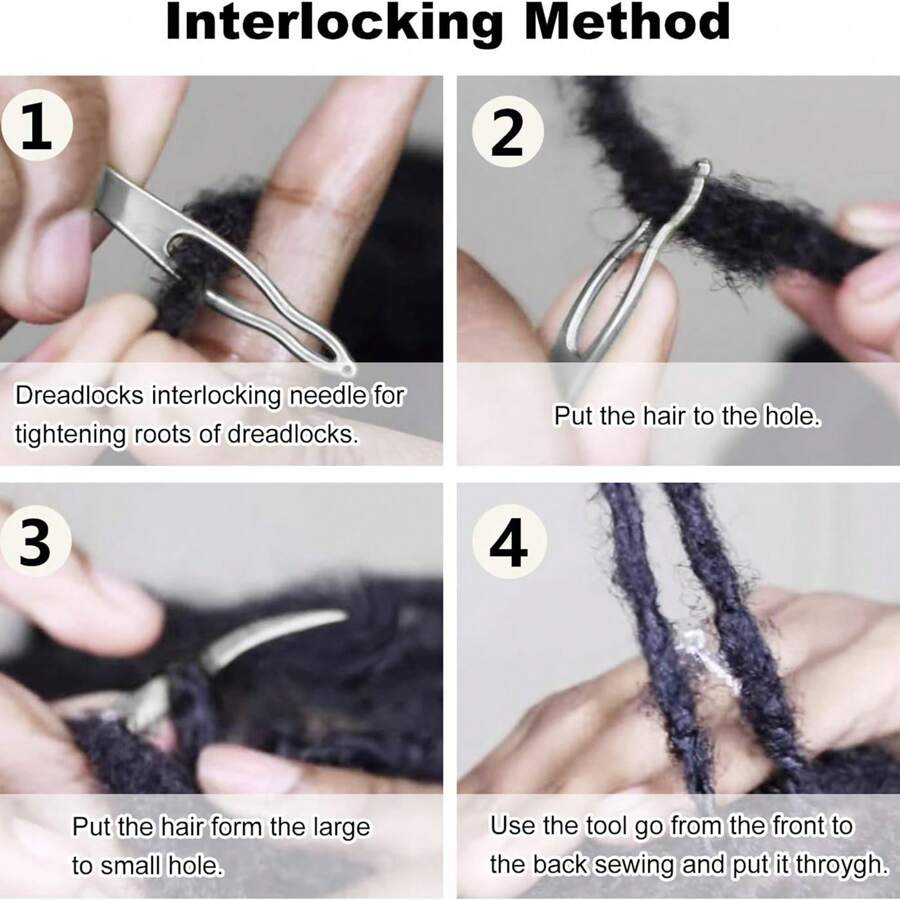 Interlocking Method

1

Dreadlocks interlocking needle for tightening roots of dreadlocks.

2

Put the hair to the hole.

3

Put the hair form the large to small hole.

4

Use the tool go from the front to the back sewing and put it throygh.