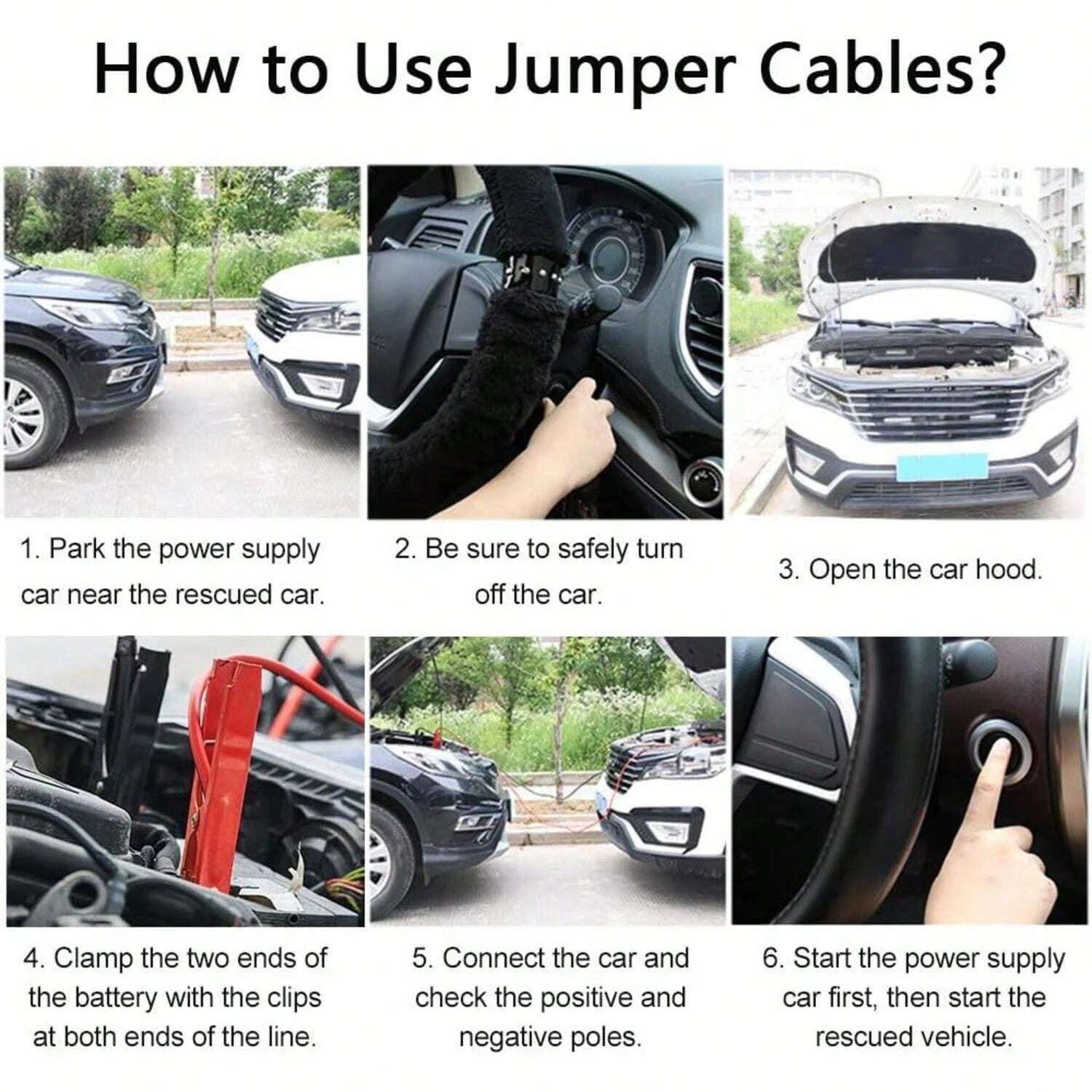 How to Use Jumper Cables?

1. Park the power supply car near the rescued car.

2. Be sure to safely turn off the car.

3. Open the car hood.

4. Clamp the two ends of the battery with the clips at both ends of the line.

5. Connect the car and check the positive and negative poles.

6. Start the power supply car first, then start the rescued vehicle.