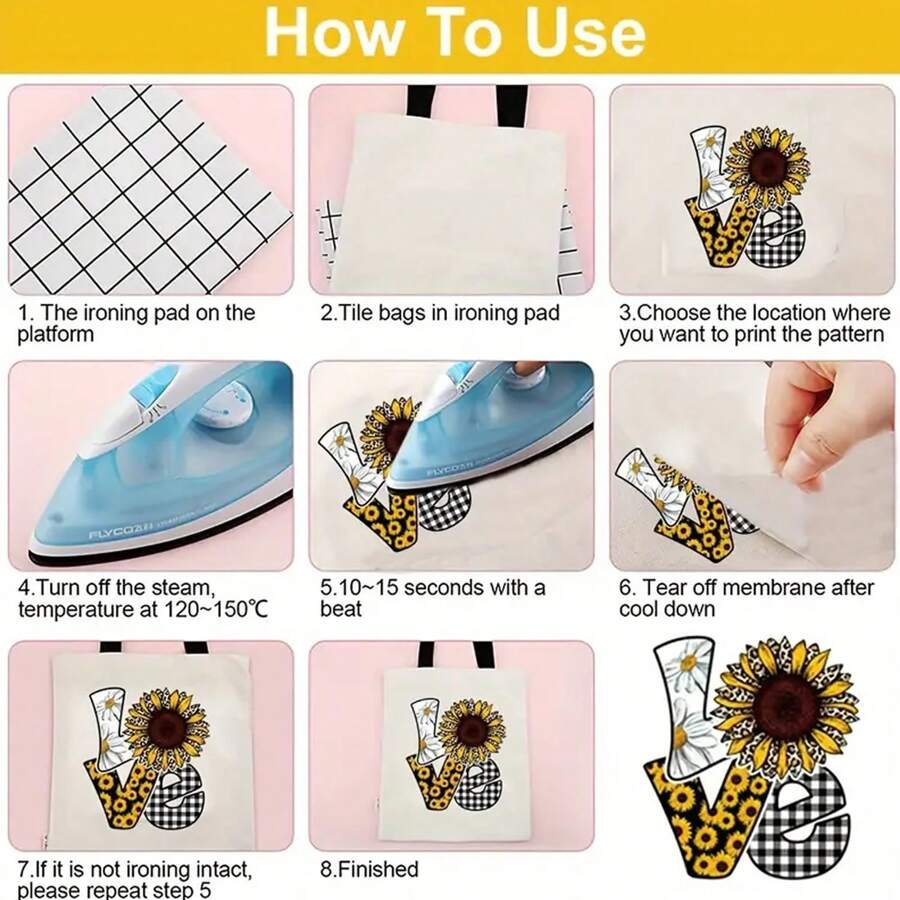 How To Use

1. The ironing pad on the platform

2.Tile bags in ironing pad

3.Choose the location where you want to print the pattern

FLYCO

FLYCO

4.Turn off the steam, temperature at 120~150℃

5.10~15 seconds with a beat

6. Tear off membrane after cool down

7.If it is not ironing intact, please repeat step 5

8.Finished