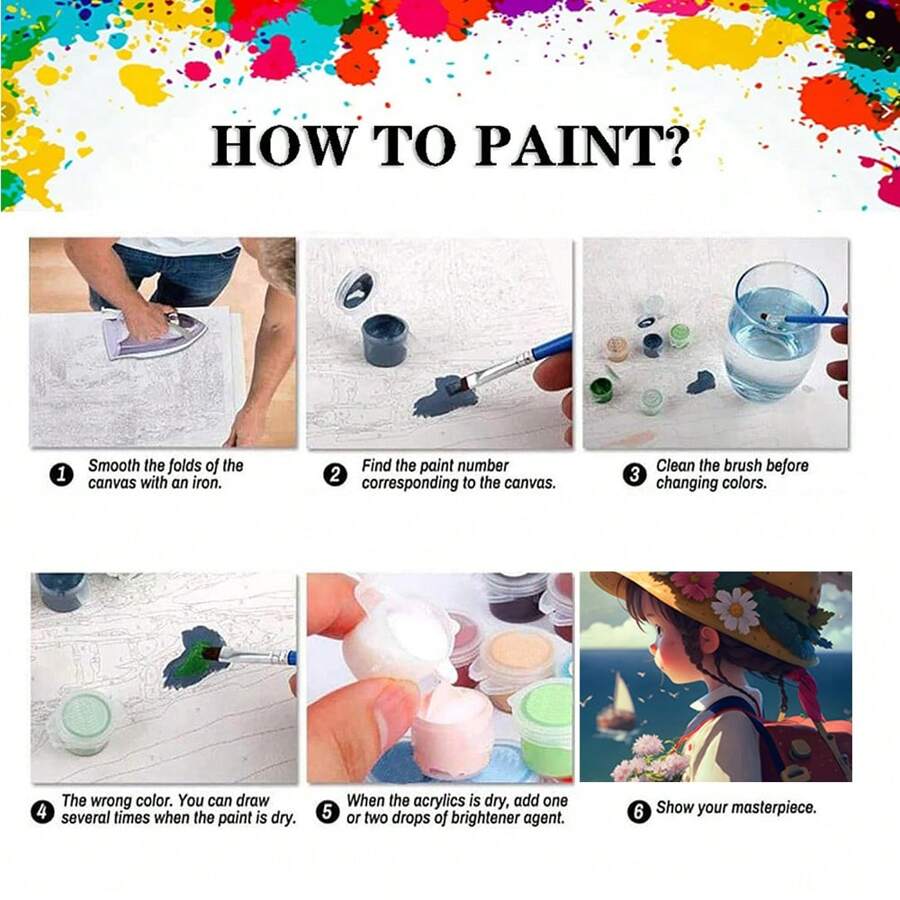 HOW TO PAINT?

1 Smooth the folds of the canvas with an iron.

2 Find the paint number corresponding to the canvas.

3 Clean the brush before changing colors.

4 The wrong color. You can draw several times when the paint is dry.

5 When the acrylics is dry, add one or two drops of brightener agent.

6 Show your masterpiece.