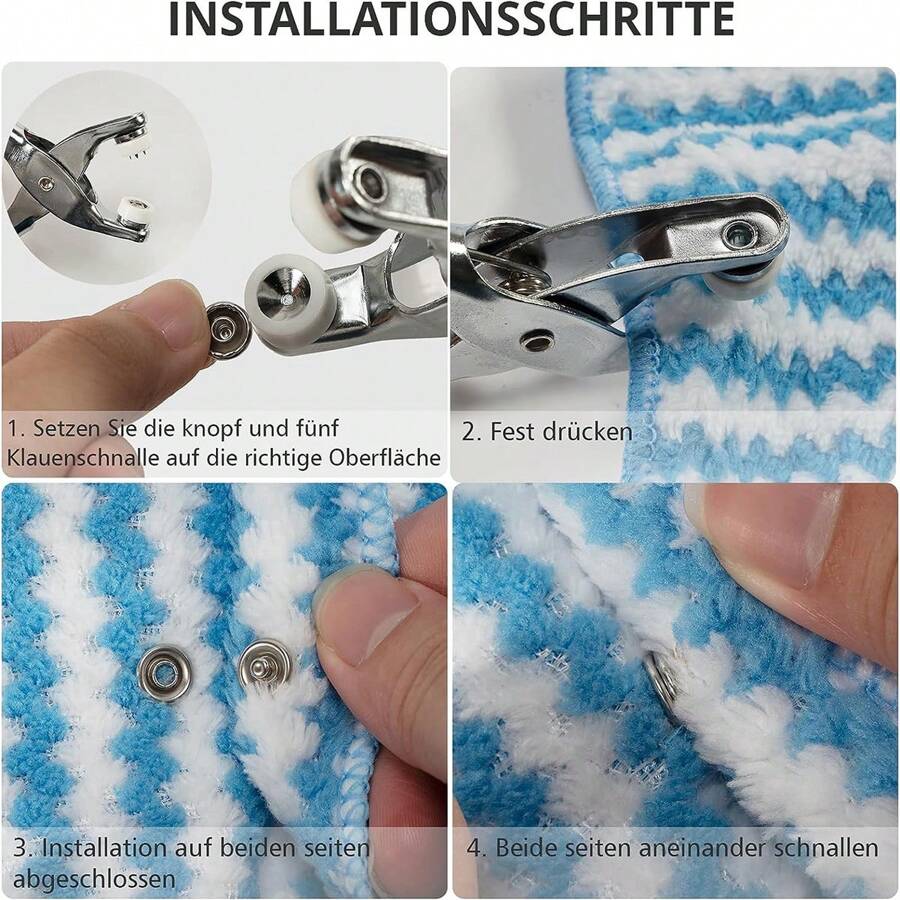 INSTALLATIONSSCHRITTE

1. Setzen Sie die knopf und fünf Klauenschnalle auf die richtige Oberfläche

2. Fest drücken

3. Installation auf beiden seiten abgeschlossen

4. Beide seiten aneinander schnallen