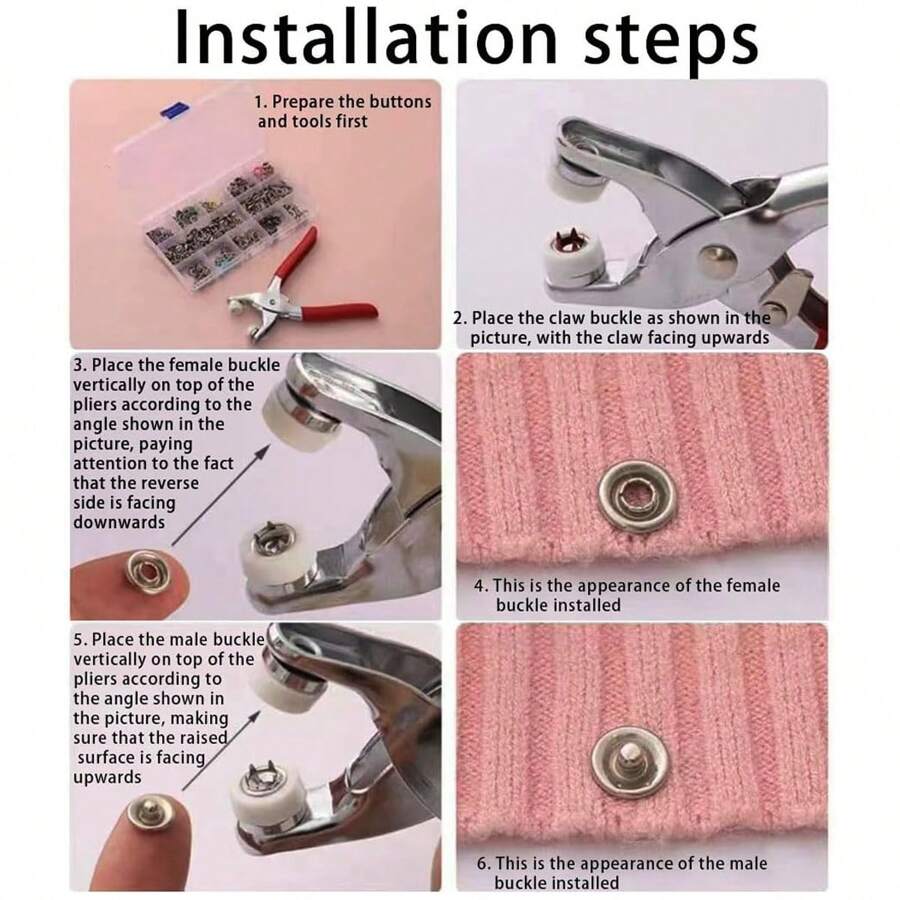 Installation steps

1. Prepare the buttons and tools first

2. Place the claw buckle as shown in the picture, with the claw facing upwards

3. Place the female buckle vertically on top of the pliers according to the angle shown in the picture, paying attention to the fact that the reverse side is facing downwards

4. This is the appearance of the female buckle installed

5. Place the male buckle vertically on top of the pliers according to the angle shown in the picture, making sure that the raised surface is facing upwards

6. This is the appearance of the male buckle installed