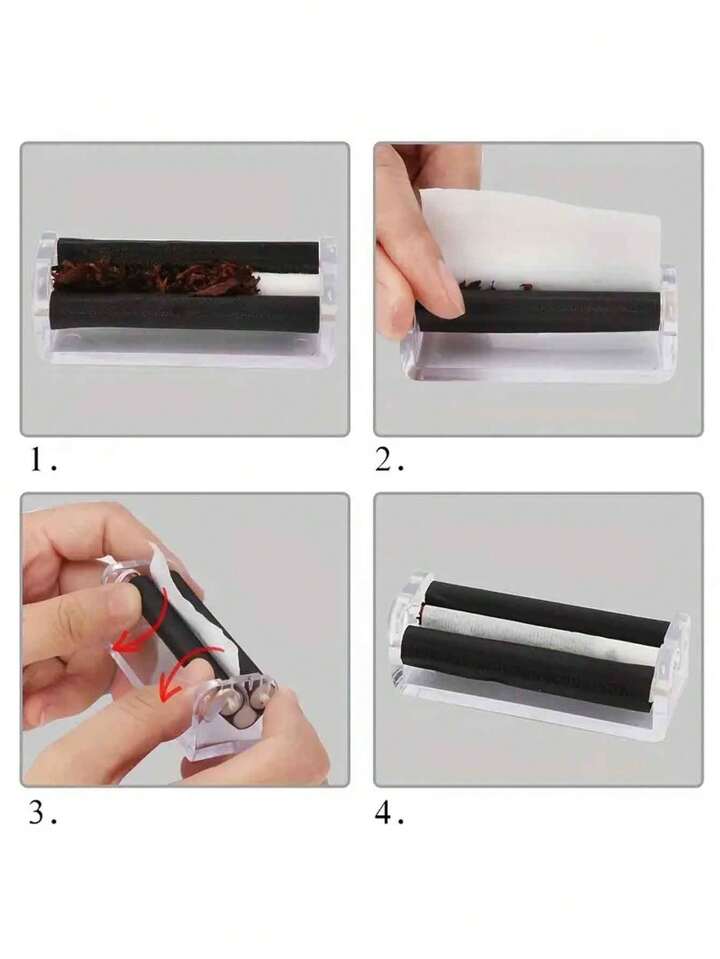 1.

2.

3.

4.