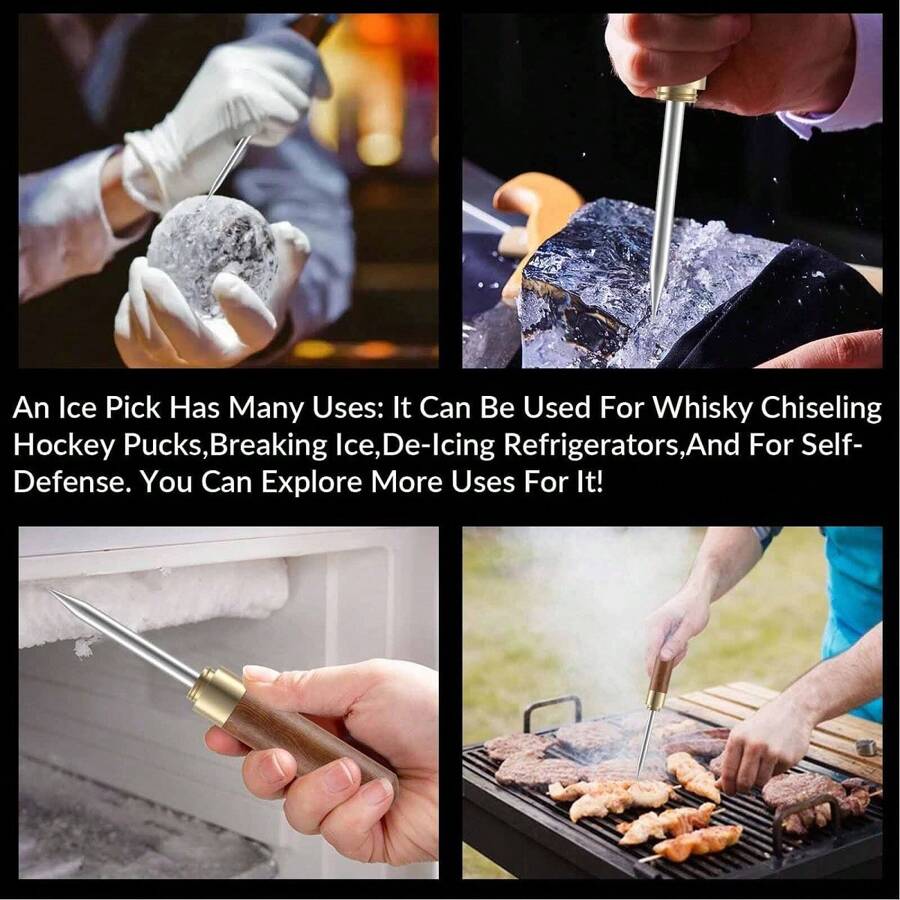 An Ice Pick Has Many Uses: It Can Be Used For Whisky Chiseling Hockey Pucks,Breaking Ice,De-Icing Refrigerators,And For Self-Defense. You Can Explore More Uses For It!