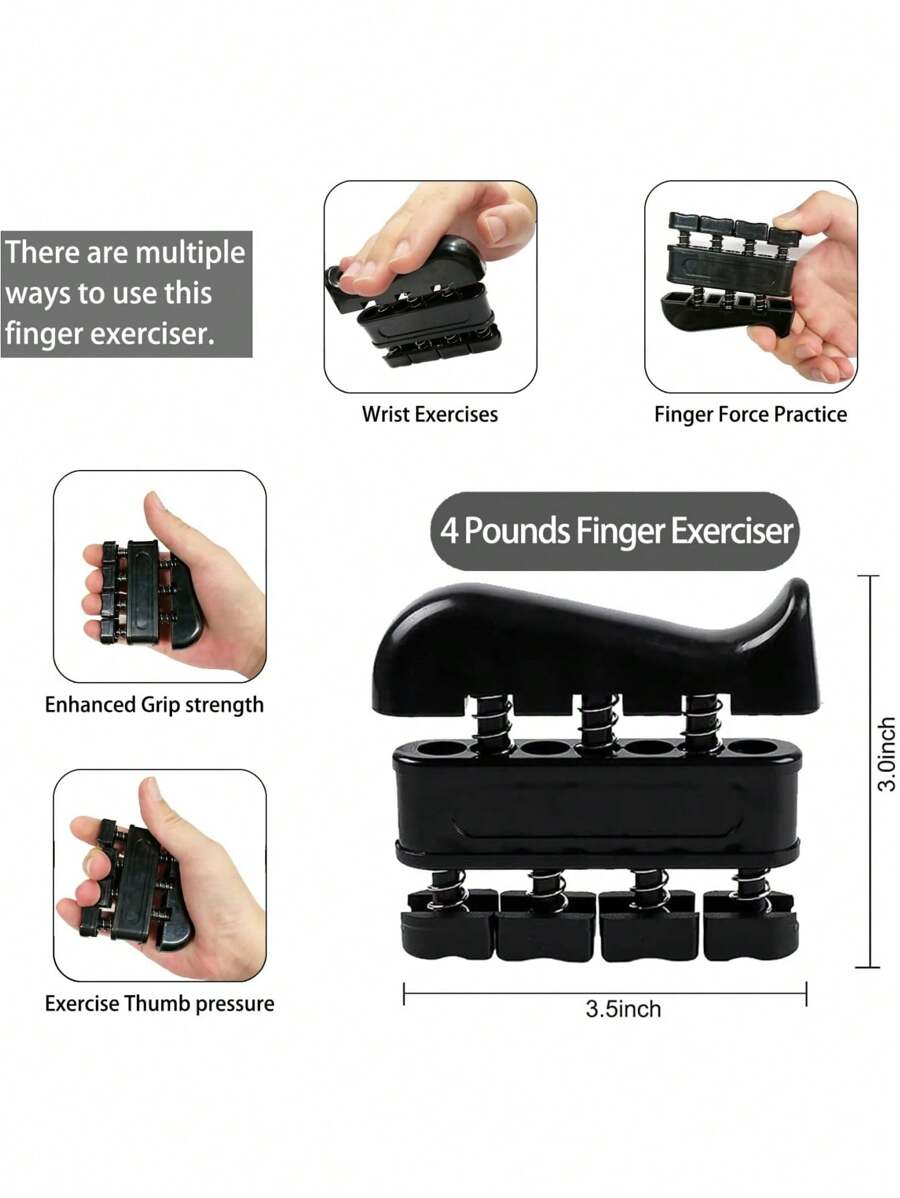 There are multiple ways to use this finger exerciser.

Wrist Exercises

Finger Force Practice

Enhanced Grip strength

4 Pounds Finger Exerciser

3.0inch

Exercise Thumb pressure

3.5inch