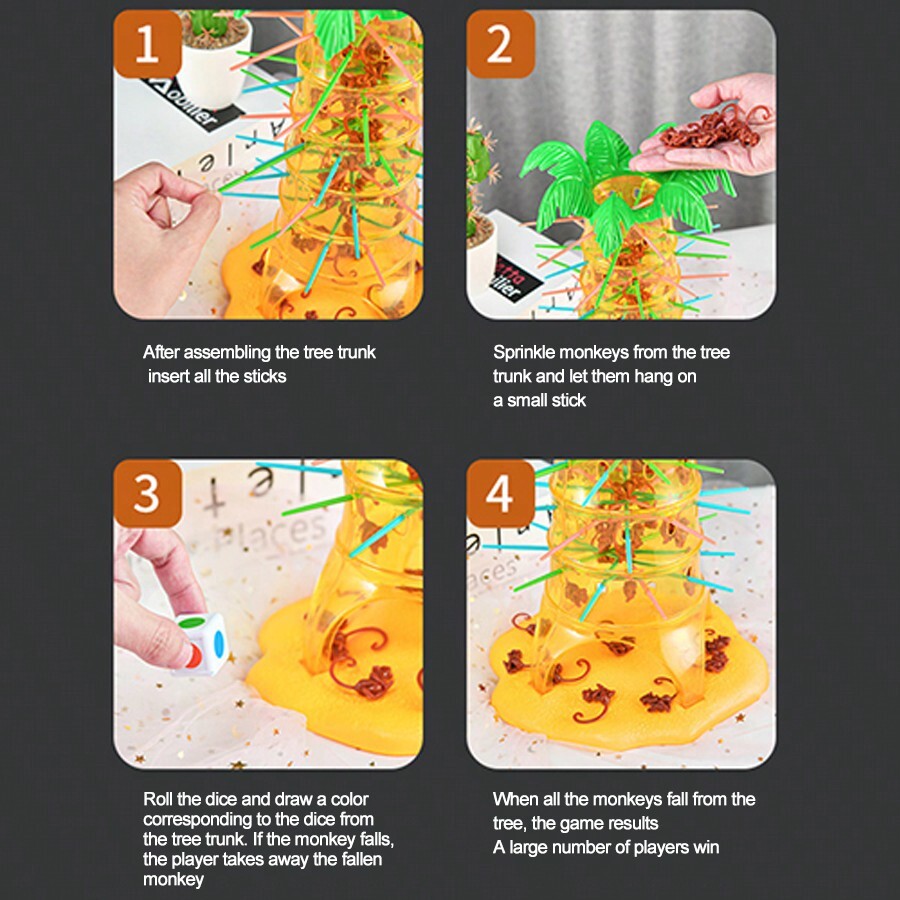 1

After assembling the tree trunk insert all the sticks

2

Sprinkle monkeys from the tree trunk and let them hang on a small stick

3

Roll the dice and draw a color corresponding to the dice from the tree trunk. If the monkey falls, the player takes away the fallen monkey

4

When all the monkeys fall from the tree, the game results
A large number of players win