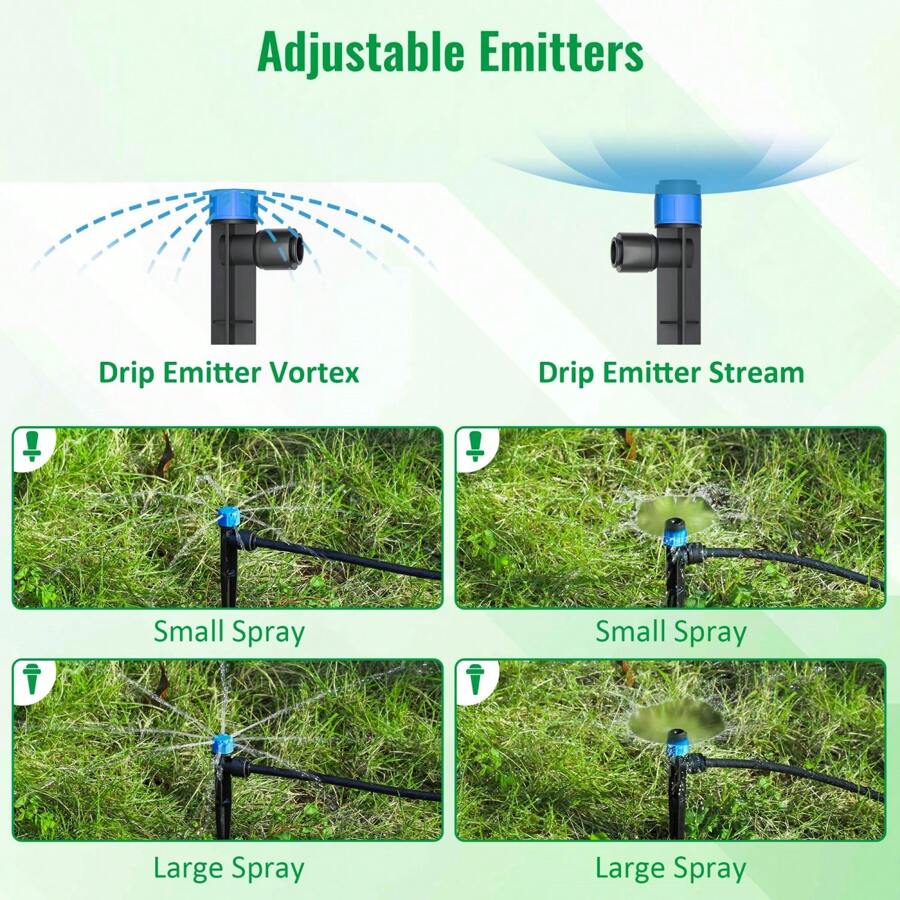 Adjustable Emitters

Drip Emitter Vortex

Drip Emitter Stream

Small Spray

Small Spray

Large Spray

Large Spray