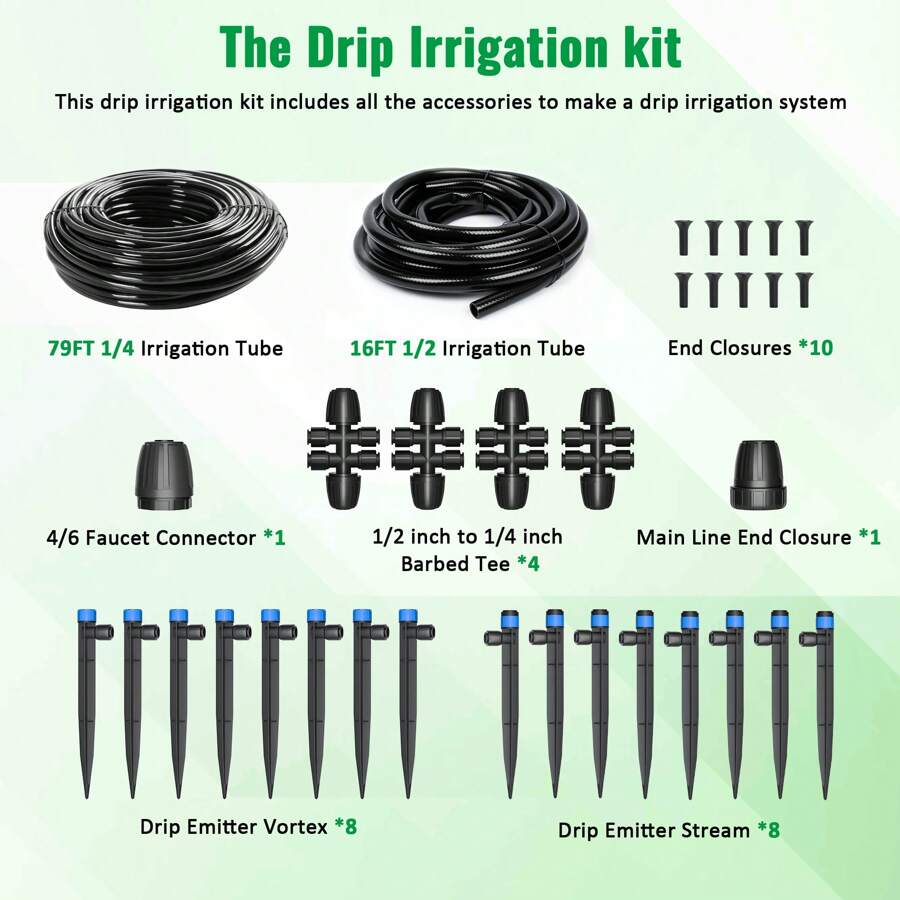 The Drip Irrigation kit

This drip irrigation kit includes all the accessories to make a drip irrigation system

79FT 1/4 Irrigation Tube

16FT 1/2 Irrigation Tube

End Closures *10

4/6 Faucet Connector *1

1/2 inch to 1/4 inch Barbed Tee *4

Main Line End Closure *1

Drip Emitter Vortex *8

Drip Emitter Stream *8