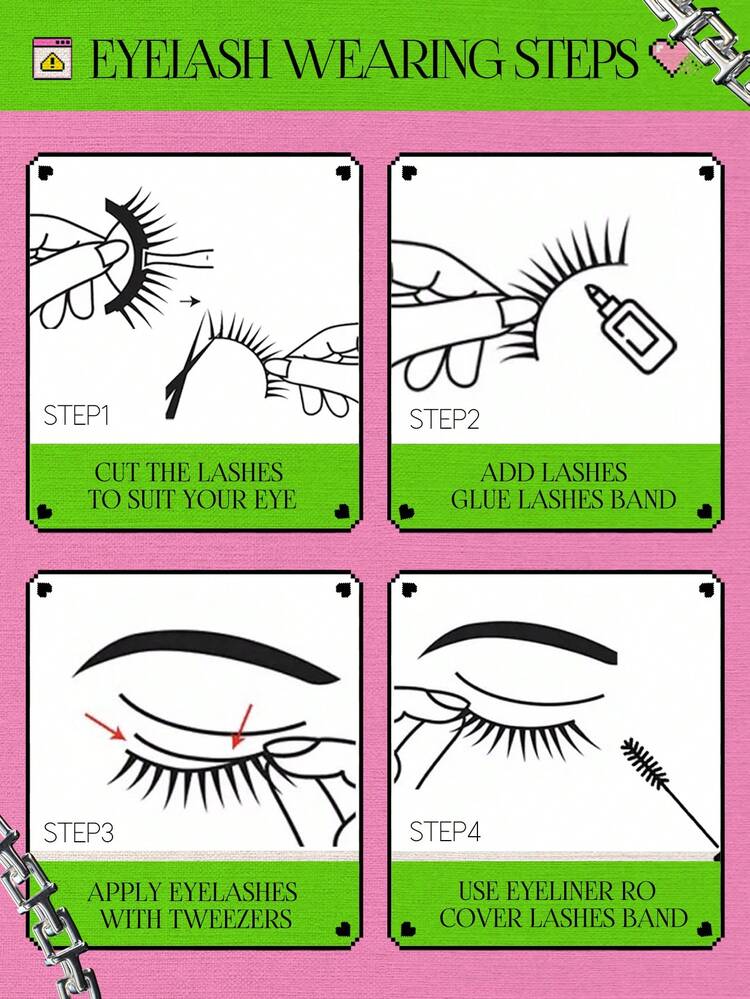 EYELASH WEARING STEPS

STEP1

CUT THE LASHES TO SUIT YOUR EYE

STEP2

ADD LASHES GLUE LASHES BAND

STEP3

APPLY EYELASHES WITH TWEEZERS

STEP4

USE EYELINER RO COVER LASHES BAND