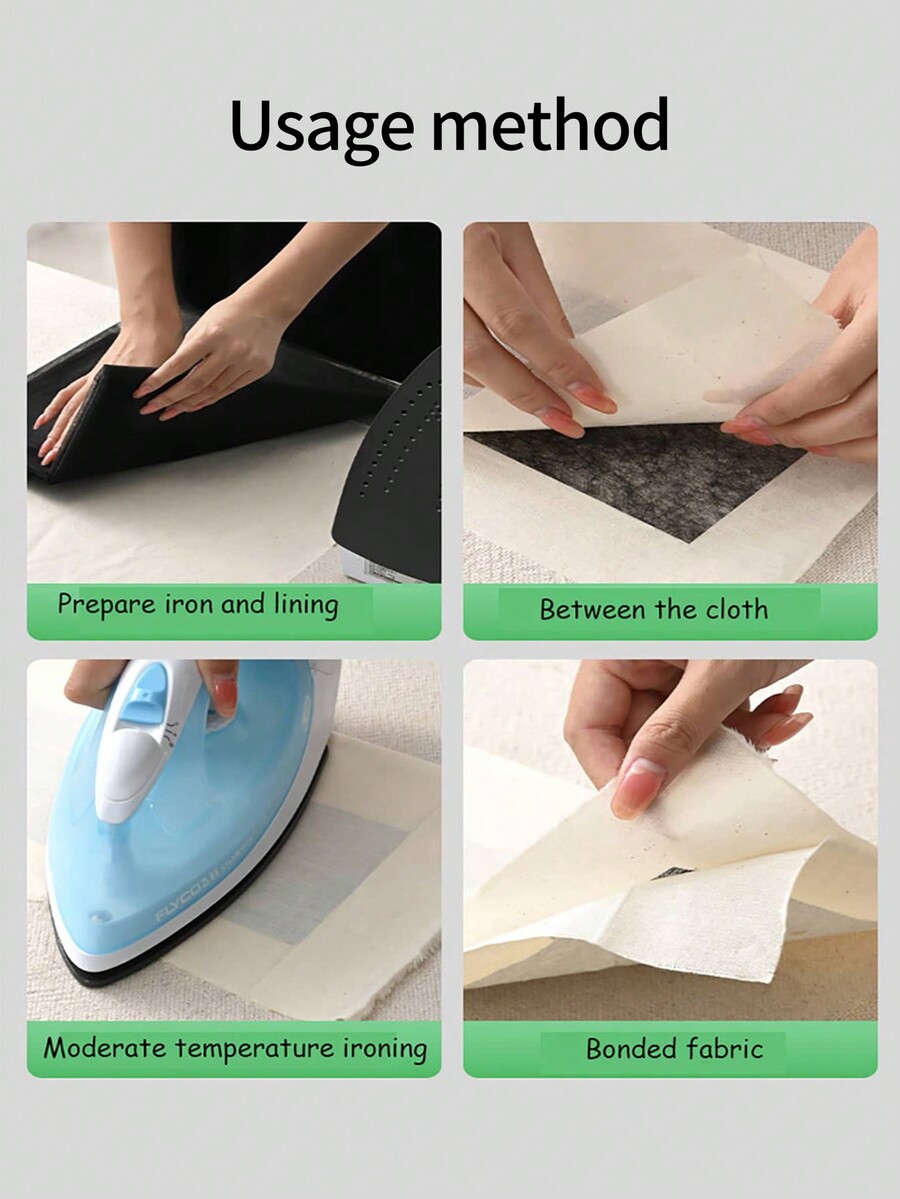 Usage method

Prepare iron and lining

Between the cloth

FLYCO

Moderate temperature ironing

Bonded fabric