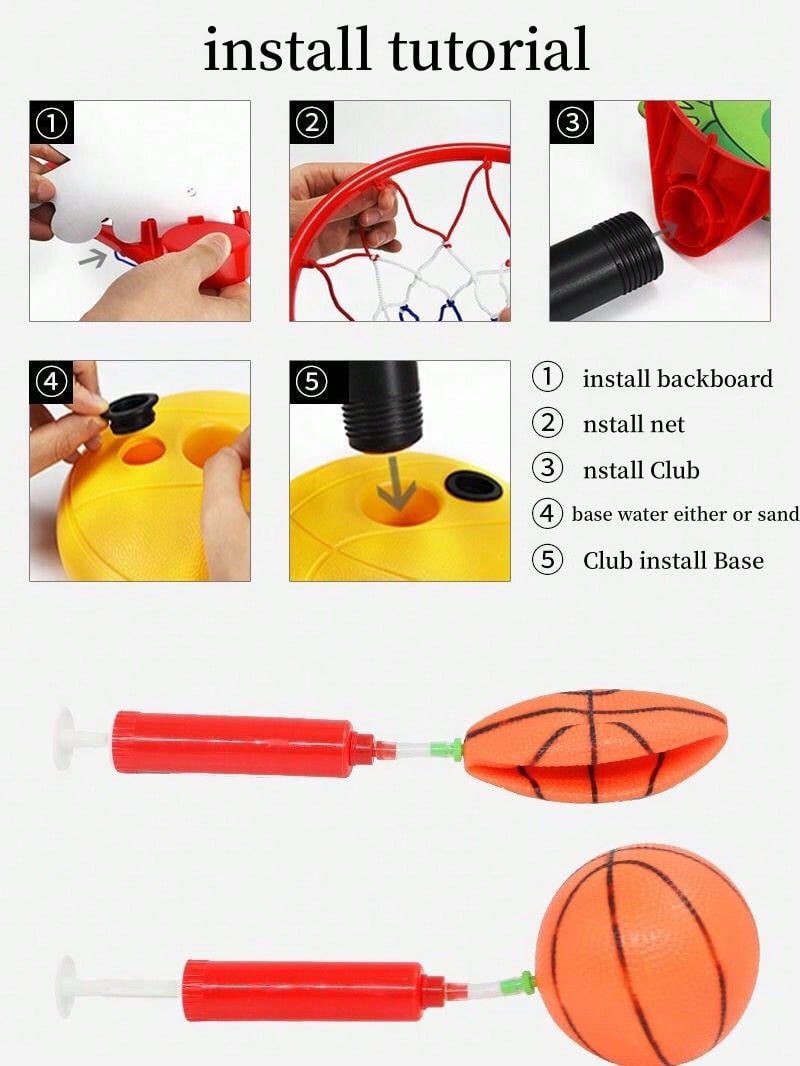 install tutorial

①

②

③

④

⑤

① install backboard

② nstall net

③ nstall Club

④ base water either or sand

⑤ Club install Base