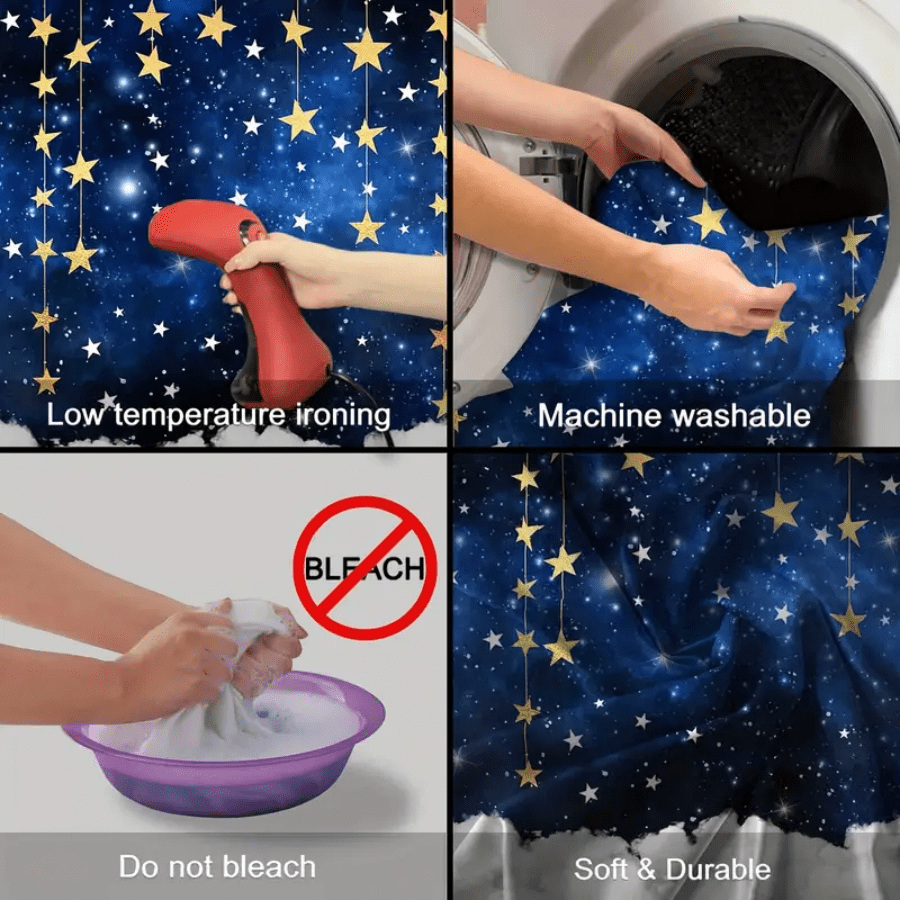 Low temperature ironing

Machine washable

BLEACH

Do not bleach

Soft & Durable