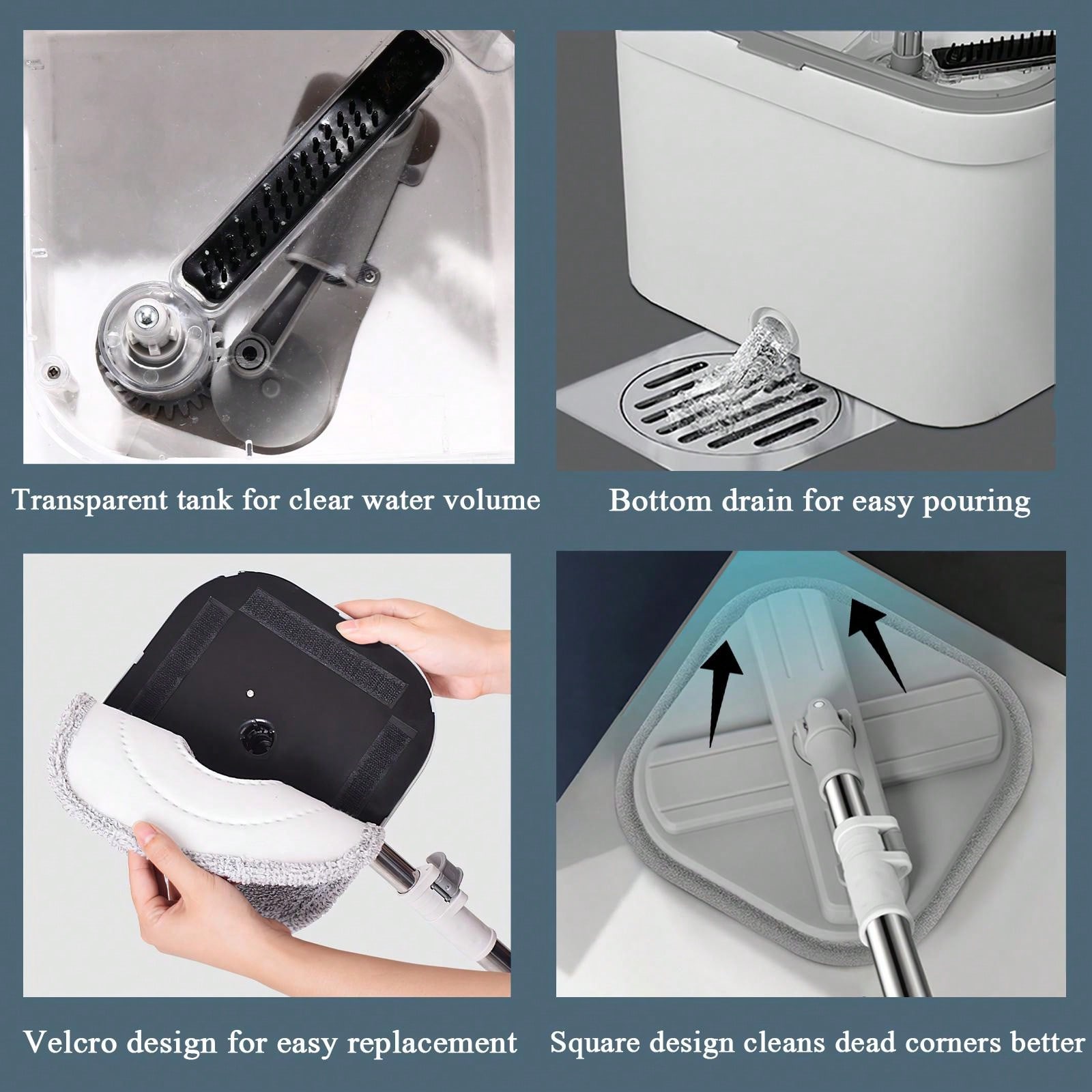 Transparent tank for clear water volume

Bottom drain for easy pouring

Velcro design for easy replacement

Square design cleans dead corners better