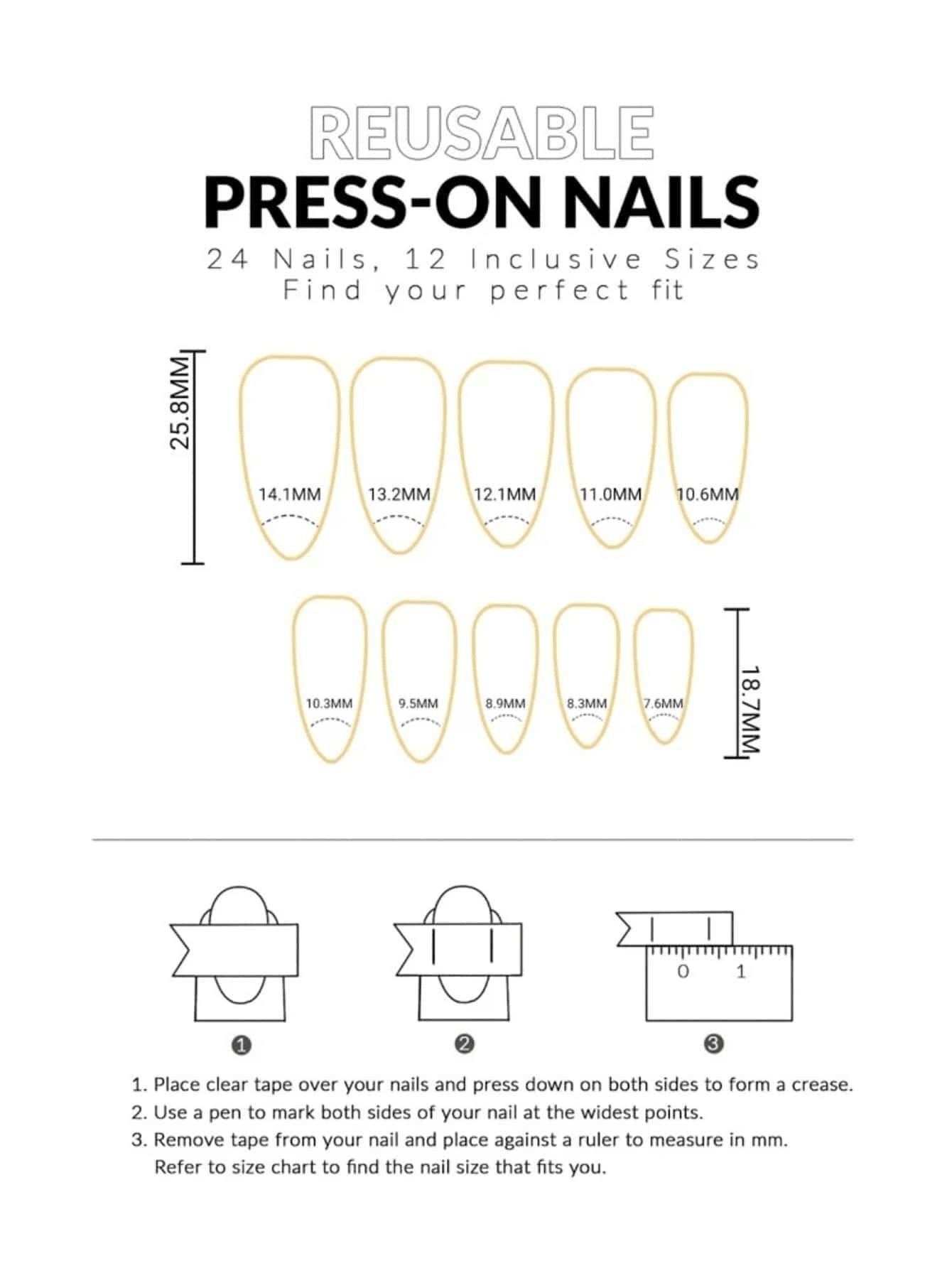 REUSABLE
PRESS-ON NAILS
24 Nails, 12 Inclusive Sizes
Find your perfect fit

25.8MM

14.1MM 13.2MM 12.1MM 11.0MM 10.6MM

10.3MM 9.5MM 8.9MM 8.3MM 7.6MM

18.7MM

0 1

❶ ❷ ❸

1. Place clear tape over your nails and press down on both sides to form a crease.
2. Use a pen to mark both sides of your nail at the widest points.
3. Remove tape from your nail and place against a ruler to measure in mm. Refer to size chart to find the nail size that fits you.