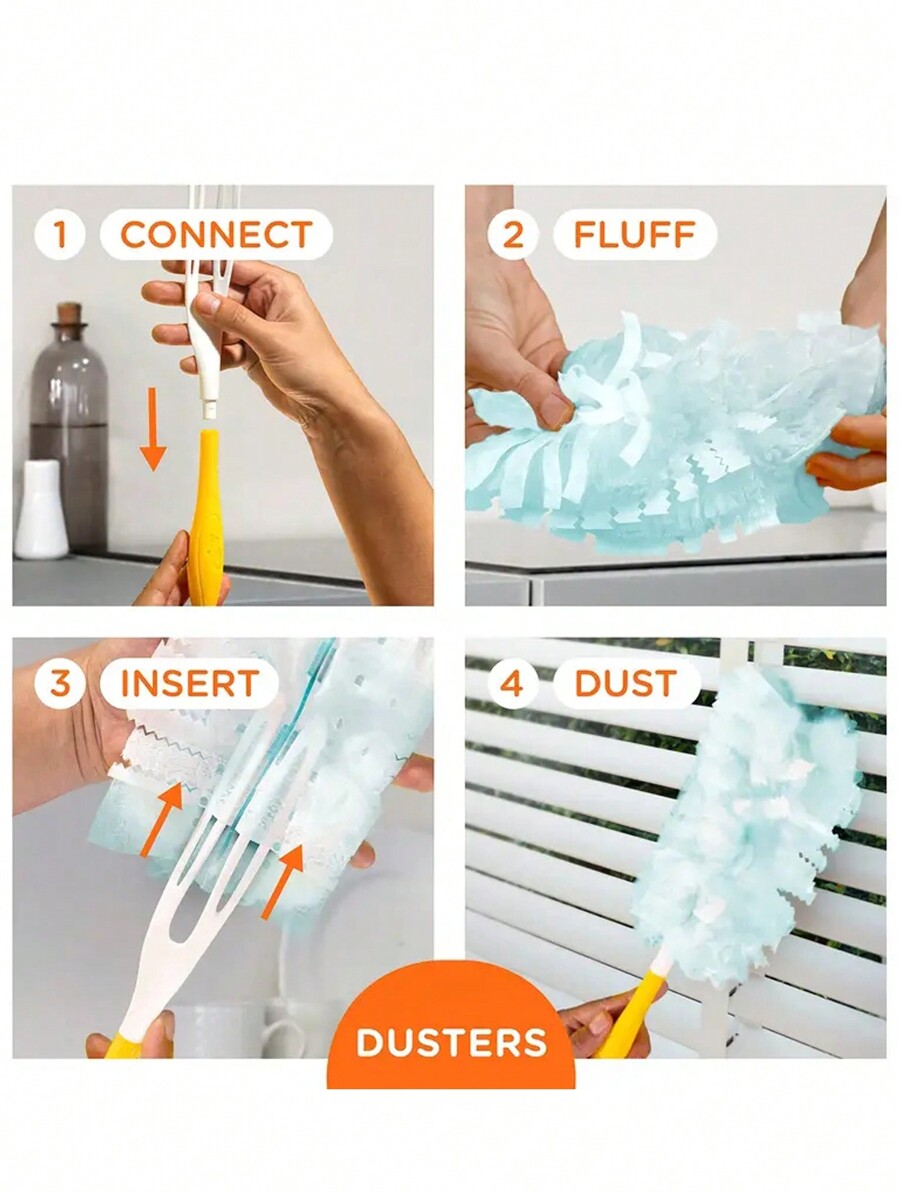 1 CONNECT

2 FLUFF

3 INSERT

4 DUST

DUSTERS