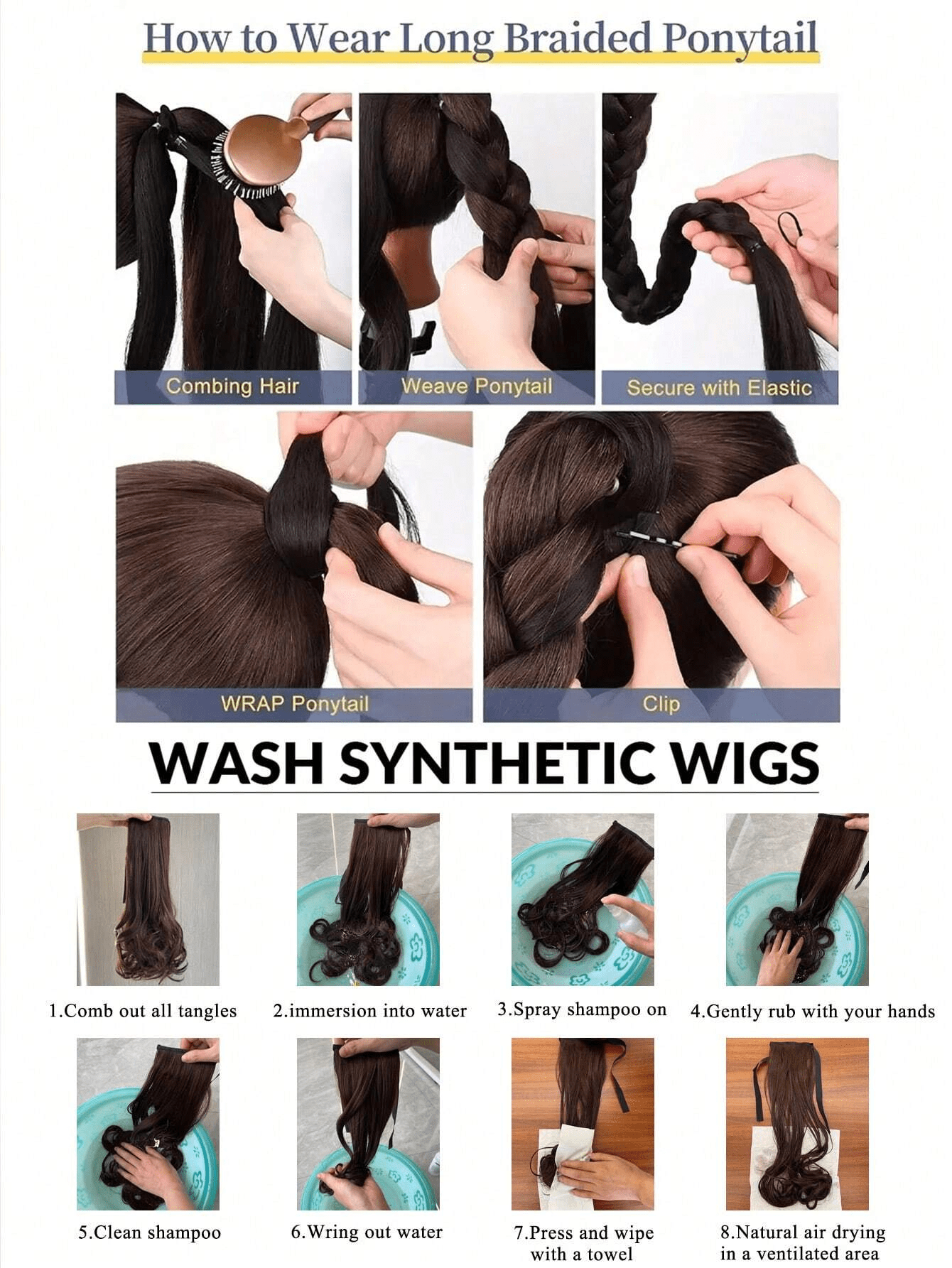 How to Wear Long Braided Ponytail

Combing Hair

Weave Ponytail

Secure with Elastic

WRAP Ponytail

Clip

WASH SYNTHETIC WIGS

1.Comb out all tangles

2.immersion into water

3.Spray shampoo on

4.Gently rub with your hands

5.Clean shampoo

6.Wring out water

7.Press and wipe with a towel

8.Natural air drying in a ventilated area