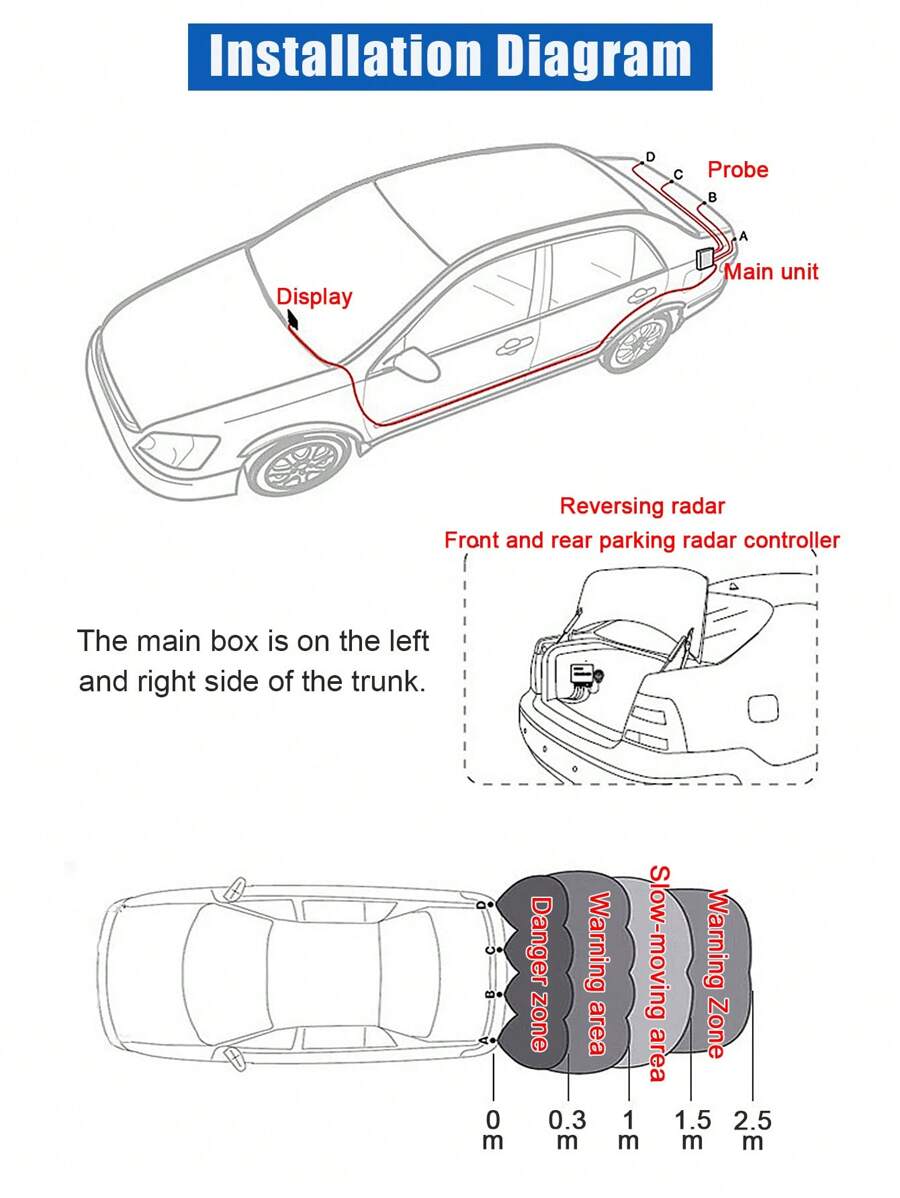 Installation Diagram

D
C
B
A
Probe
Main unit
Display

Reversing radar
Front and rear parking radar controller

The main box is on the left and right side of the trunk.

D
C
B
A
Danger zone
Warning area
Slow-moving area
Warning Zone

0 m
0.3 m
1 m
1.5 m
2.5 m