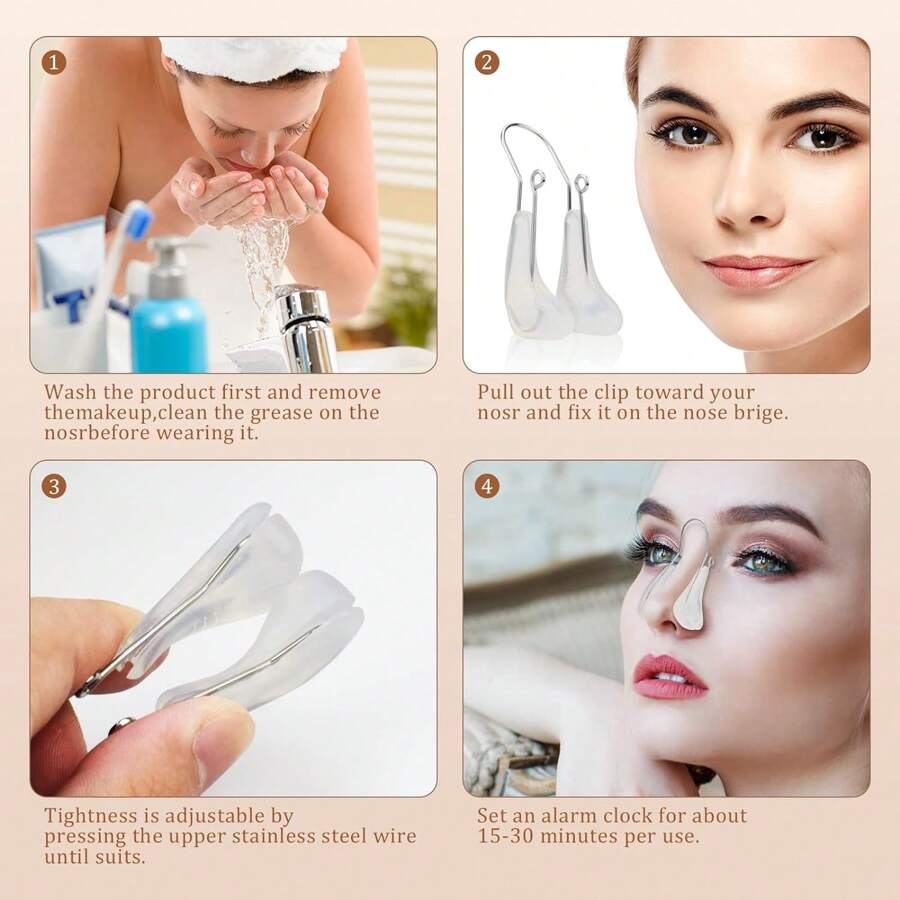 1

Wash the product first and remove themakeup,clean the grease on the nosrbefore wearing it.

2

Pull out the clip toward your nosr and fix it on the nose brige.

3

Tightness is adjustable by pressing the upper stainless steel wire until suits.

4

Set an alarm clock for about 15-30 minutes per use.