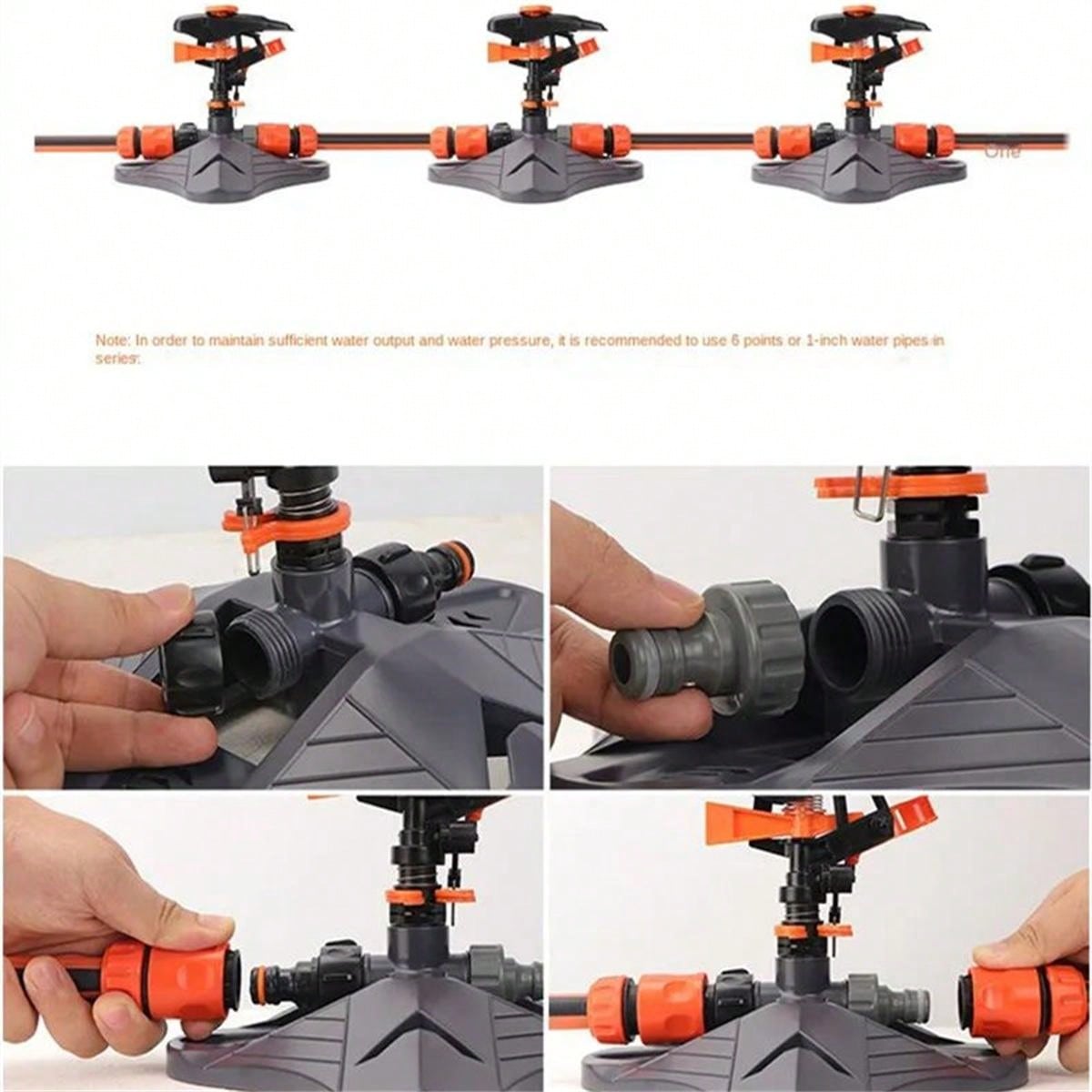 One

Note: In order to maintain sufficient water output and water pressure, it is recommended to use 6 points or 1-inch water pipes in series.