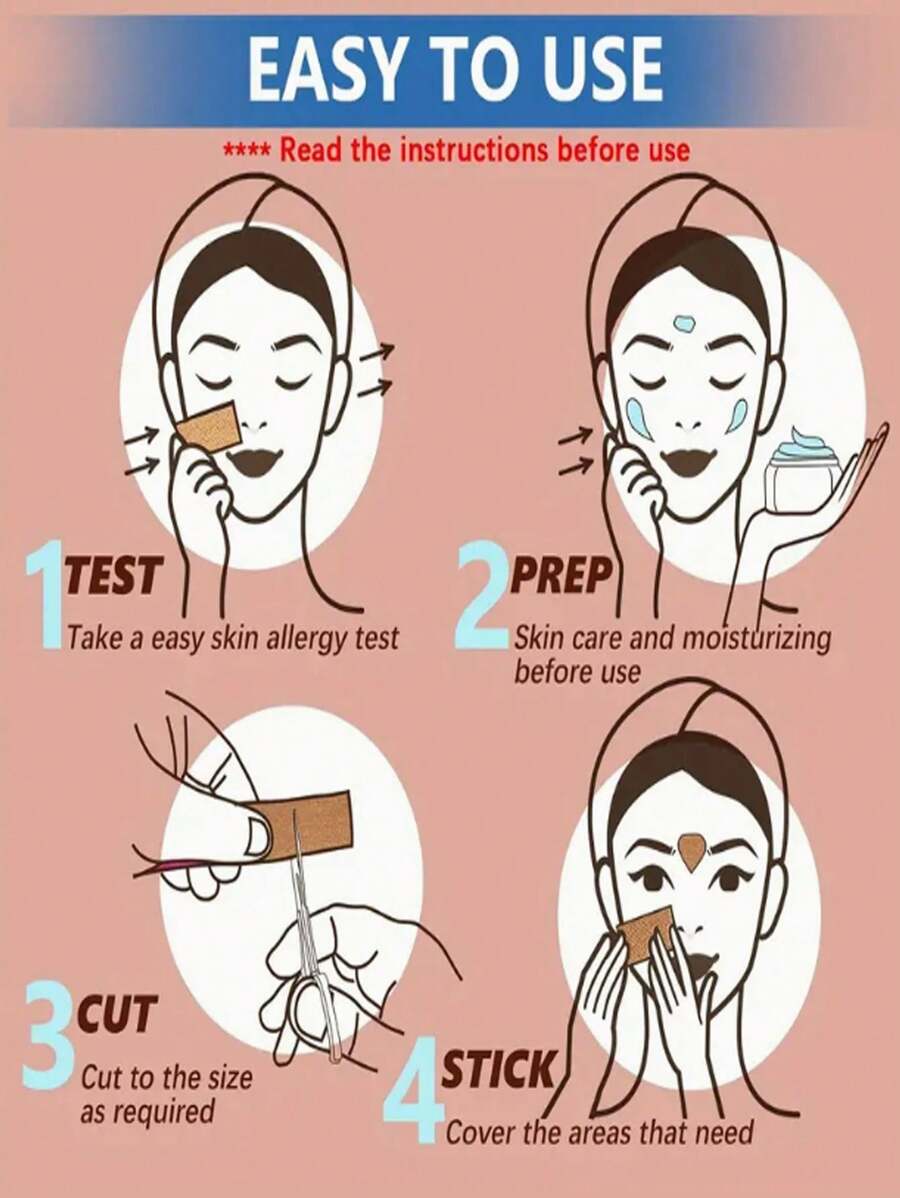 EASY TO USE

**** Read the instructions before use

1 TEST
Take a easy skin allergy test

2 PREP
Skin care and moisturizing before use

3 CUT
Cut to the size as required

4 STICK
Cover the areas that need