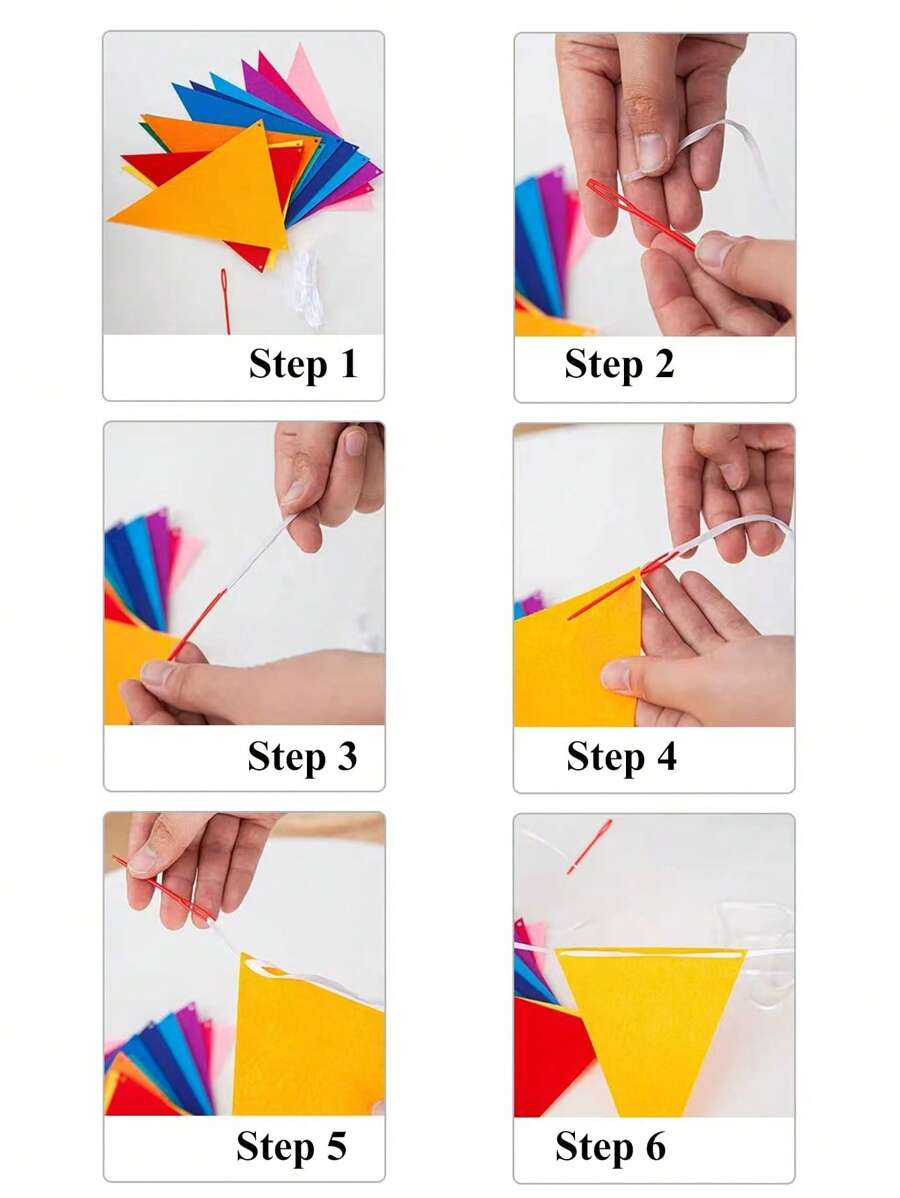 Step 1

Step 2

Step 3

Step 4

Step 5

Step 6