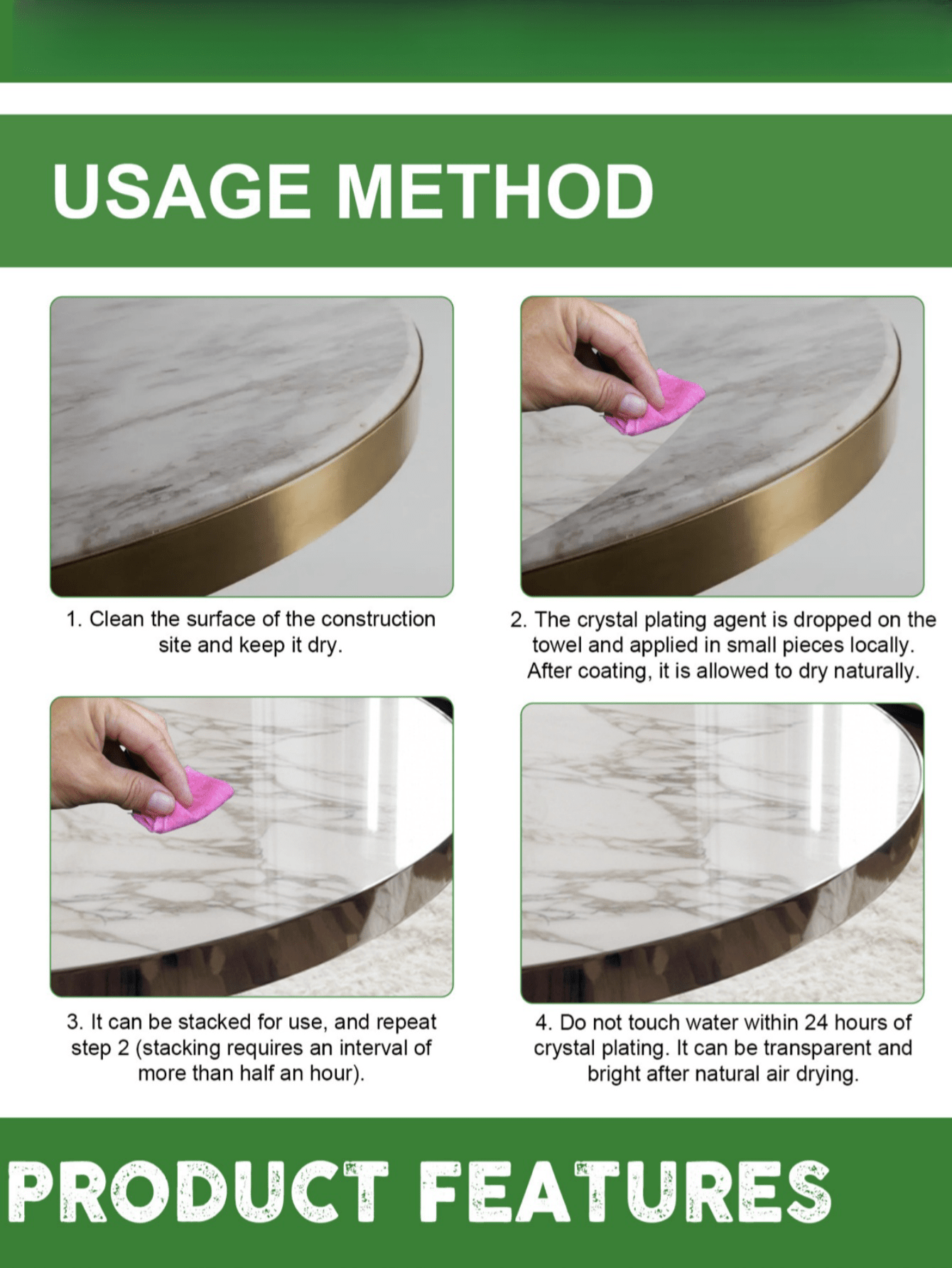 USAGE METHOD

1. Clean the surface of the construction site and keep it dry.

2. The crystal plating agent is dropped on the towel and applied in small pieces locally. After coating, it is allowed to dry naturally.

3. It can be stacked for use, and repeat step 2 (stacking requires an interval of more than half an hour).

4. Do not touch water within 24 hours of crystal plating. It can be transparent and bright after natural air drying.

PRODUCT FEATURES