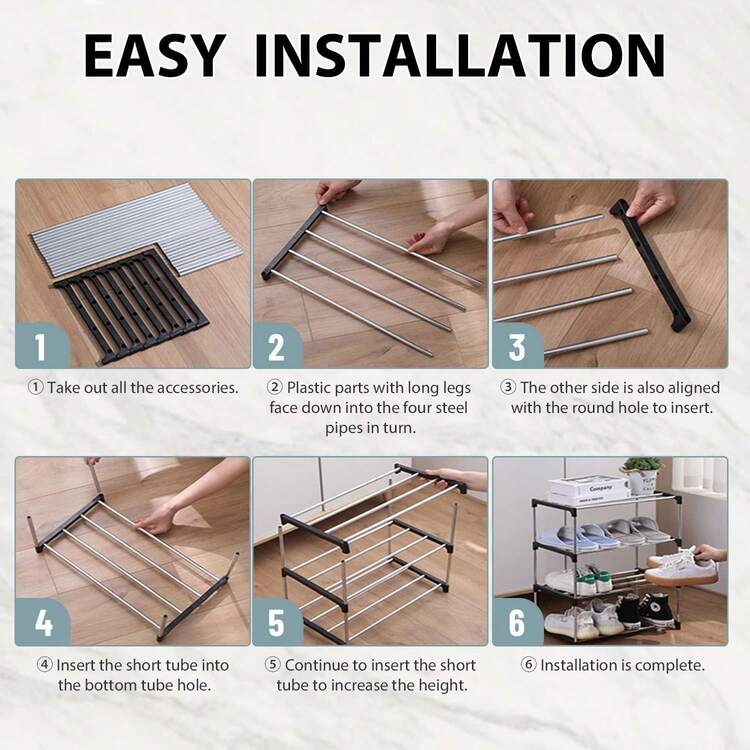 EASY INSTALLATION

1

① Take out all the accessories.

2

② Plastic parts with long legs face down into the four steel pipes in turn.

3

③ The other side is also aligned with the round hole to insert.

4

④ Insert the short tube into the bottom tube hole.

5

⑤ Continue to insert the short tube to increase the height.

Company

6

⑥ Installation is complete.