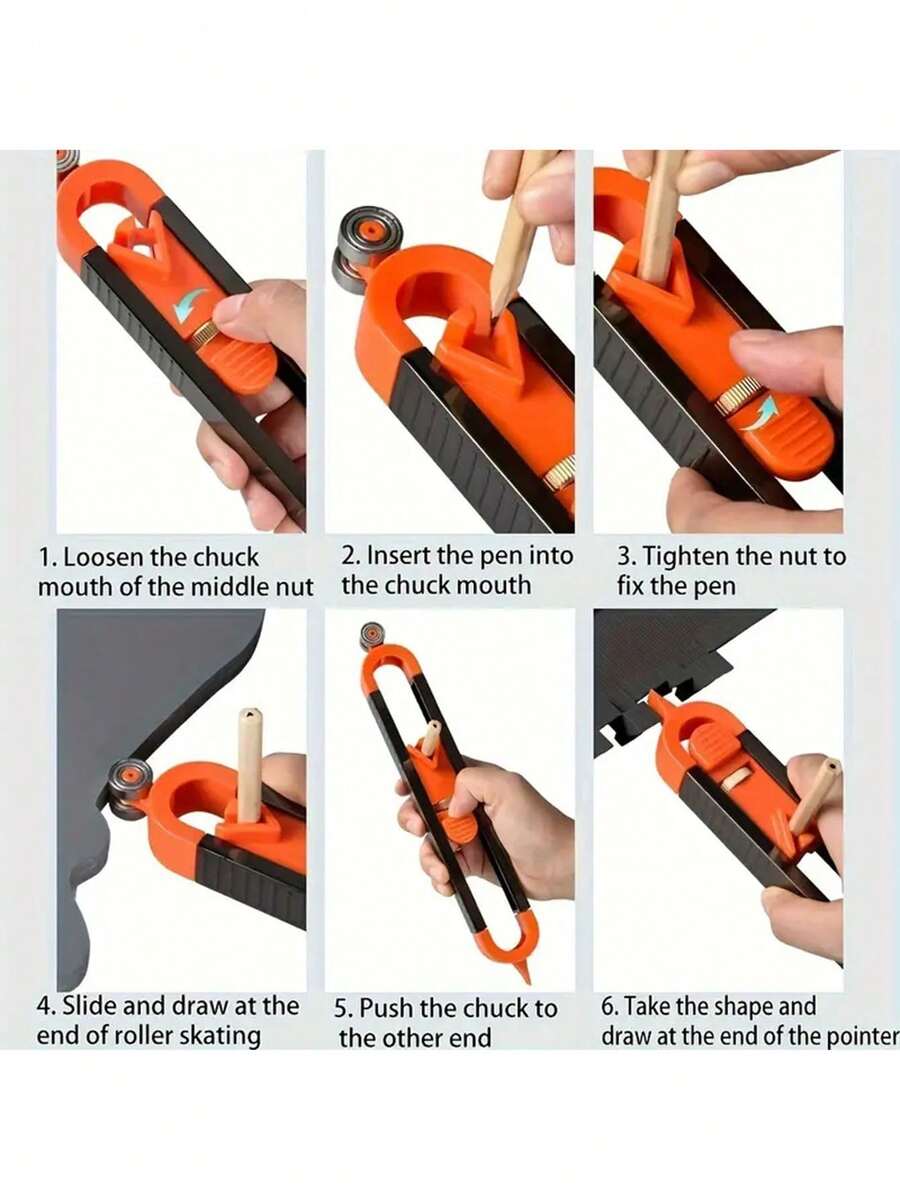 1. Loosen the chuck mouth of the middle nut

2. Insert the pen into the chuck mouth

3. Tighten the nut to fix the pen

4. Slide and draw at the end of roller skating

5. Push the chuck to the other end

6. Take the shape and draw at the end of the pointer