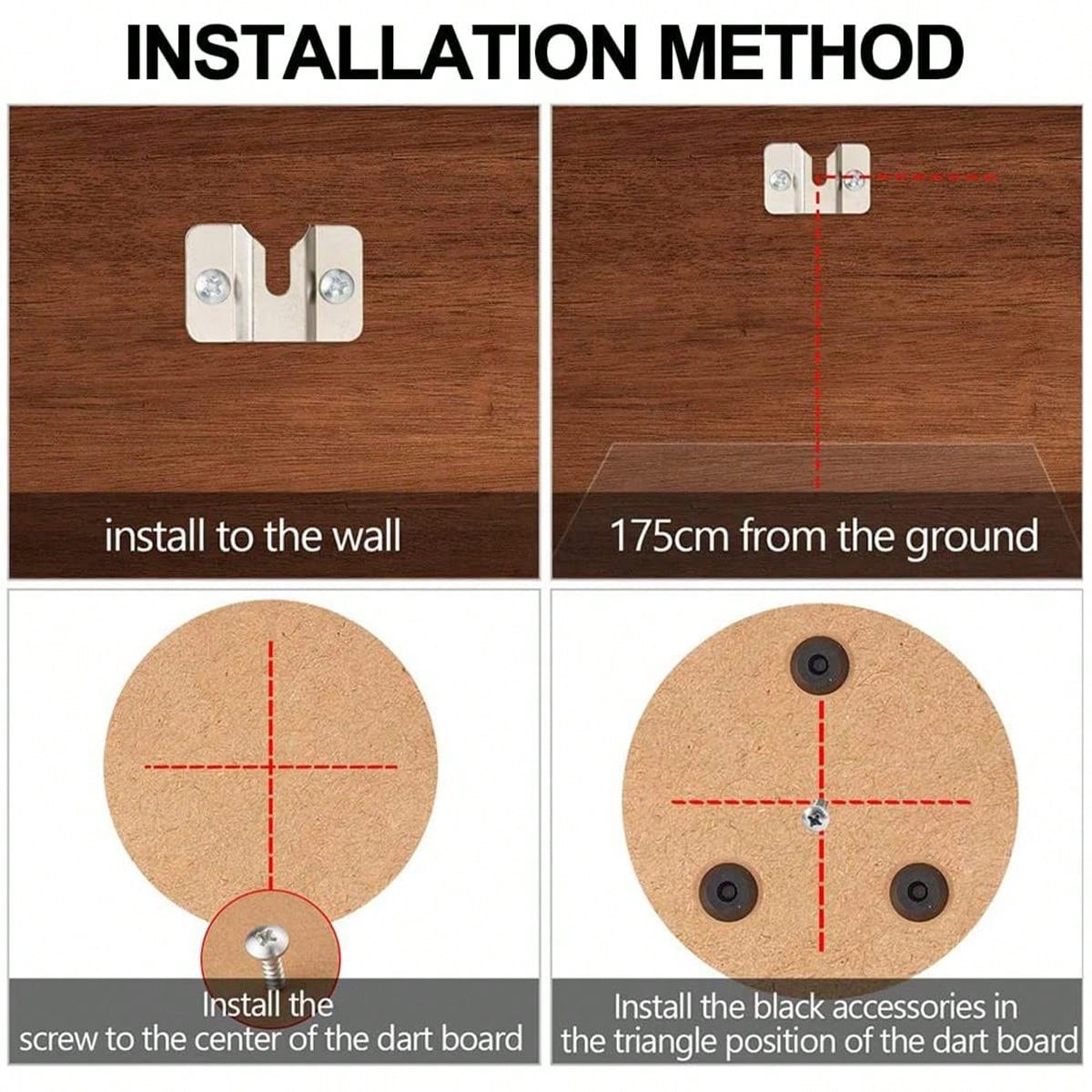 INSTALLATION METHOD

install to the wall

175cm from the ground

Install the screw to the center of the dart board

Install the black accessories in the triangle position of the dart board