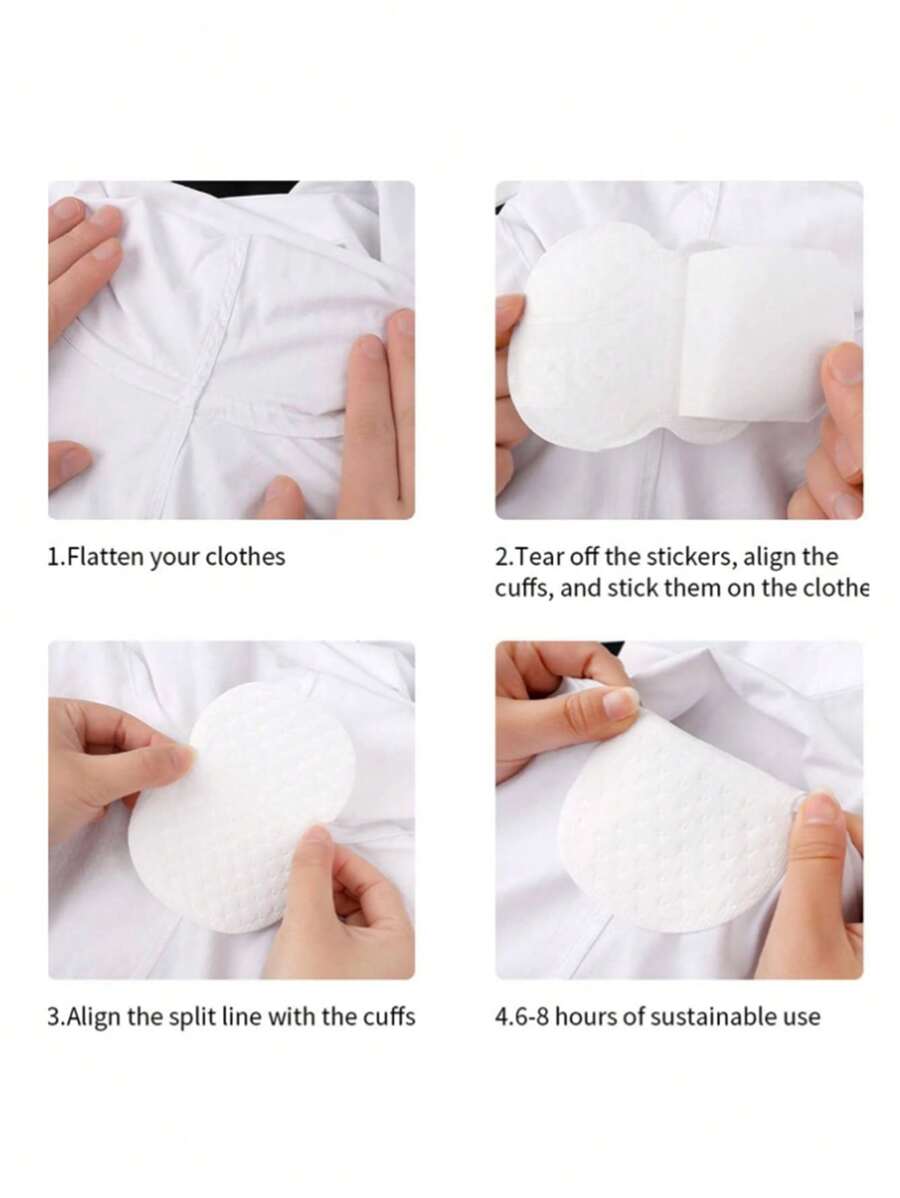 1.Flatten your clothes

2.Tear off the stickers, align the cuffs, and stick them on the clothe

3.Align the split line with the cuffs

4.6-8 hours of sustainable use