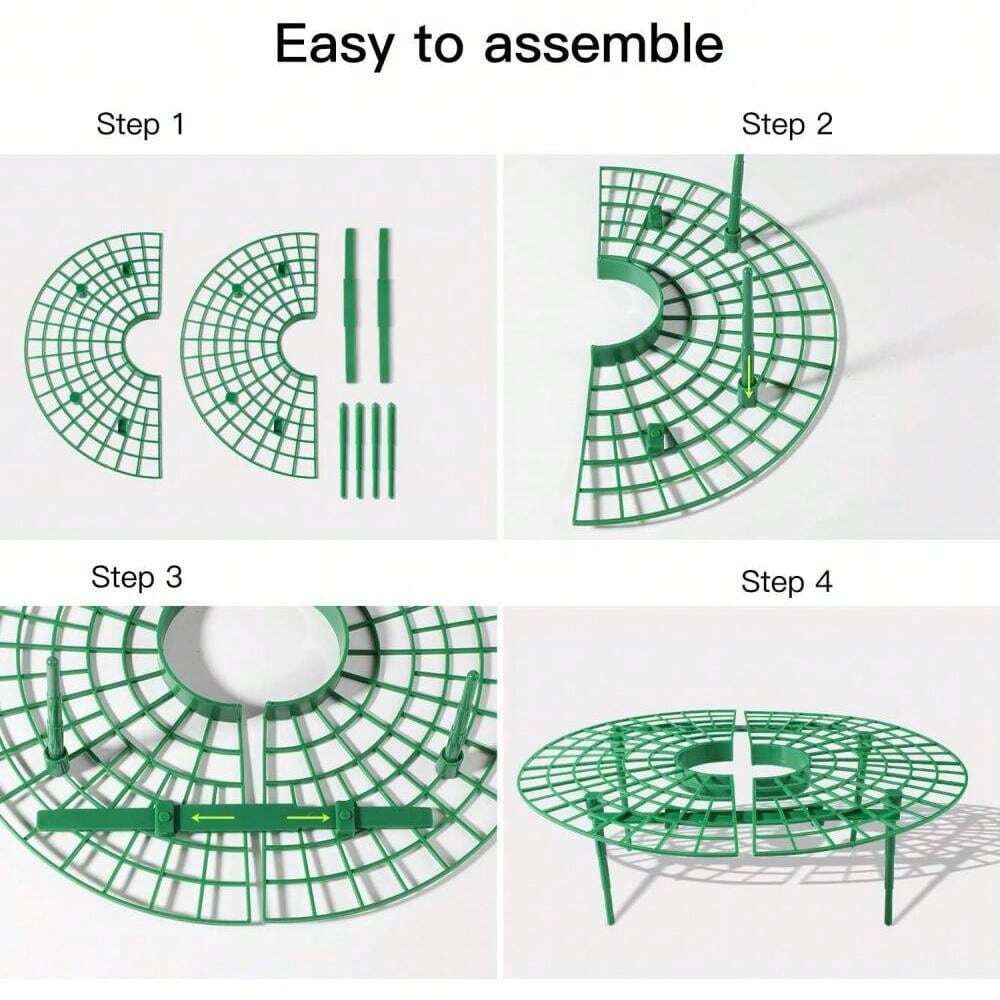 Easy to assemble

Step 1

Step 2

Step 3

Step 4