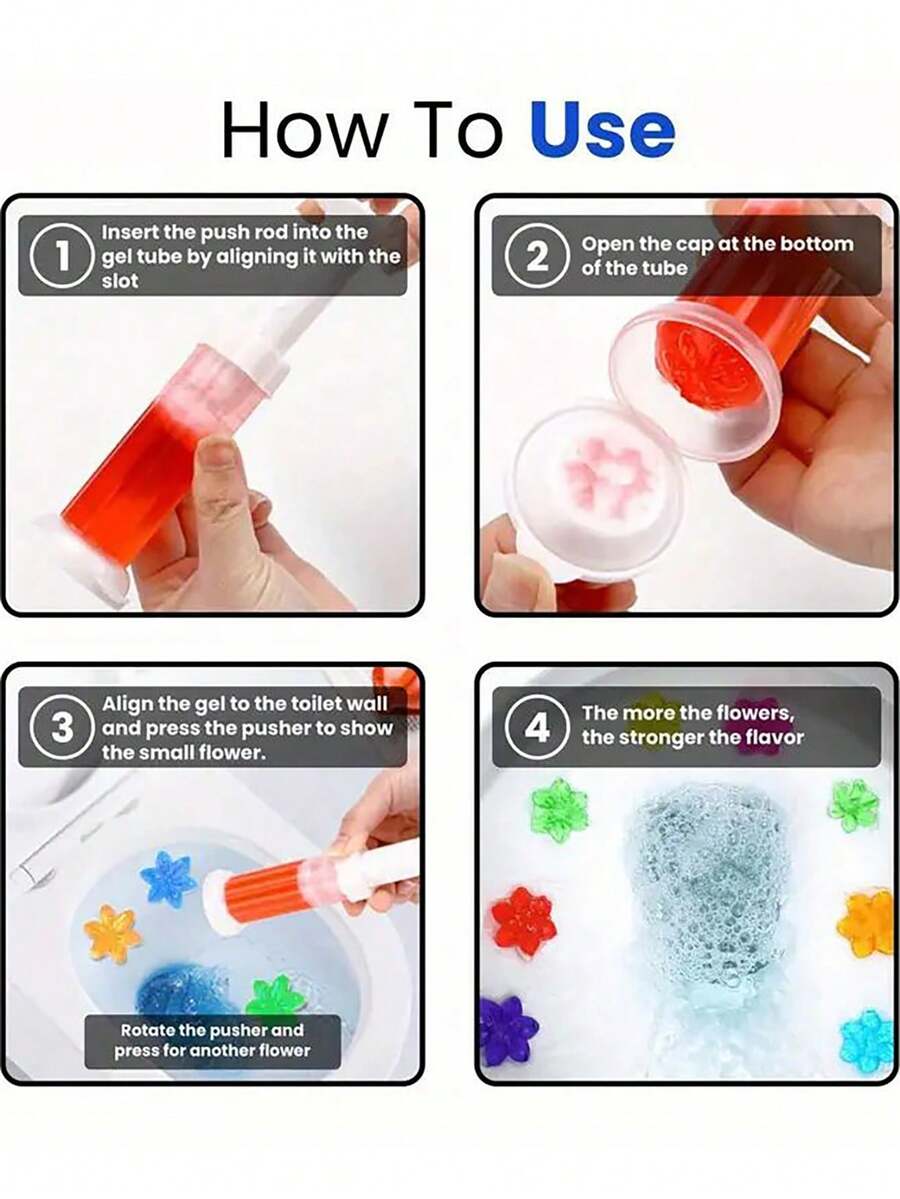 How To Use

1 Insert the push rod into the gel tube by aligning it with the slot

2 Open the cap at the bottom of the tube

3 Align the gel to the toilet wall and press the pusher to show the small flower.

Rotate the pusher and press for another flower

4 The more the flowers, the stronger the flavor