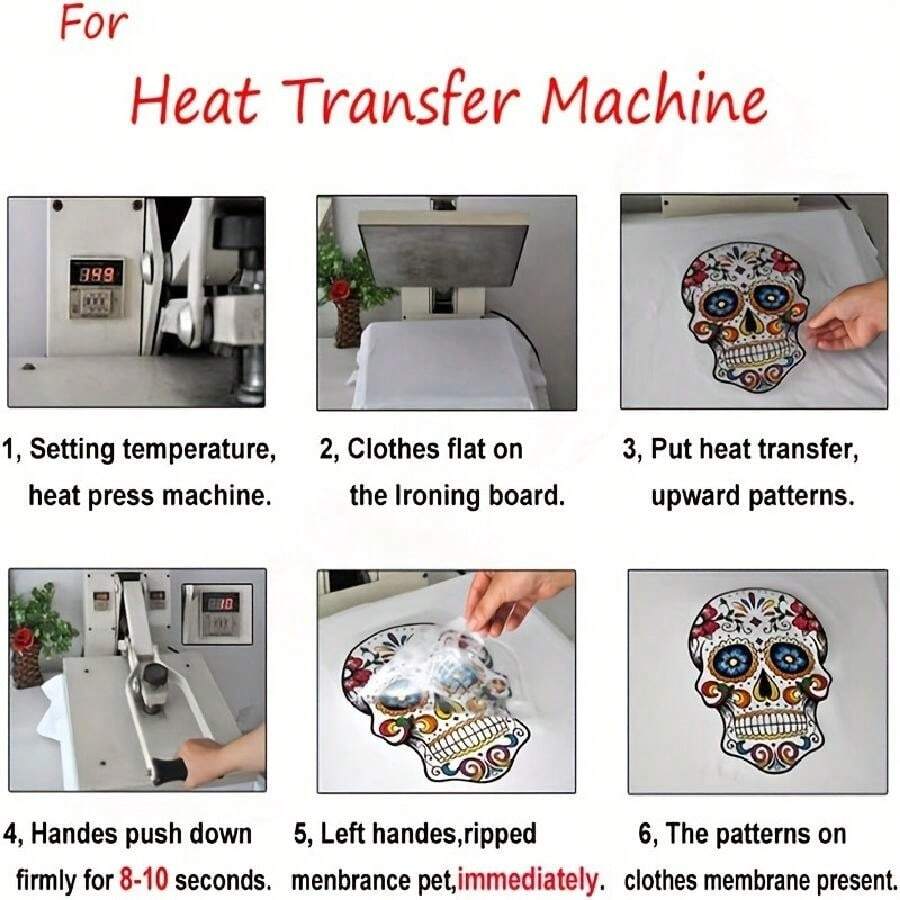 For
Heat Transfer Machine

349

1, Setting temperature, heat press machine.

2, Clothes flat on the Ironing board.

3, Put heat transfer, upward patterns.

10

4, Handes push down firmly for 8-10 seconds.

5, Left handes,ripped menbrance pet,immediately.

6, The patterns on clothes membrane present.