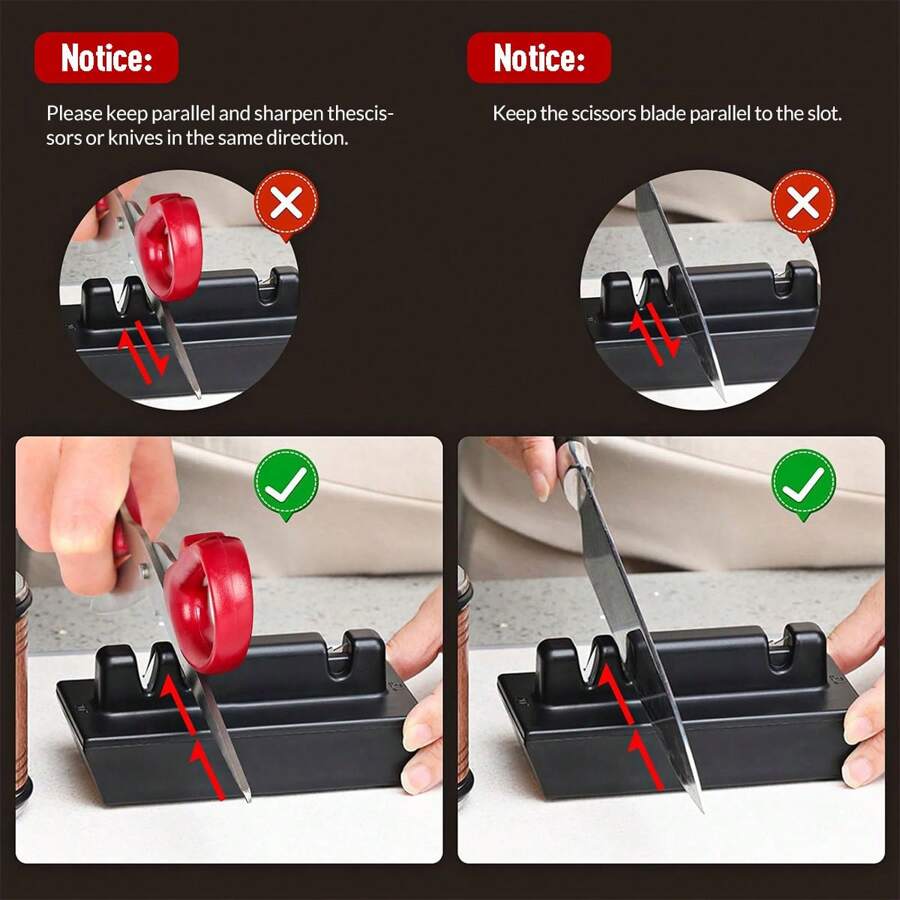 Notice:

Please keep parallel and sharpen thescissors or knives in the same direction.

Notice:

Keep the scissors blade parallel to the slot.