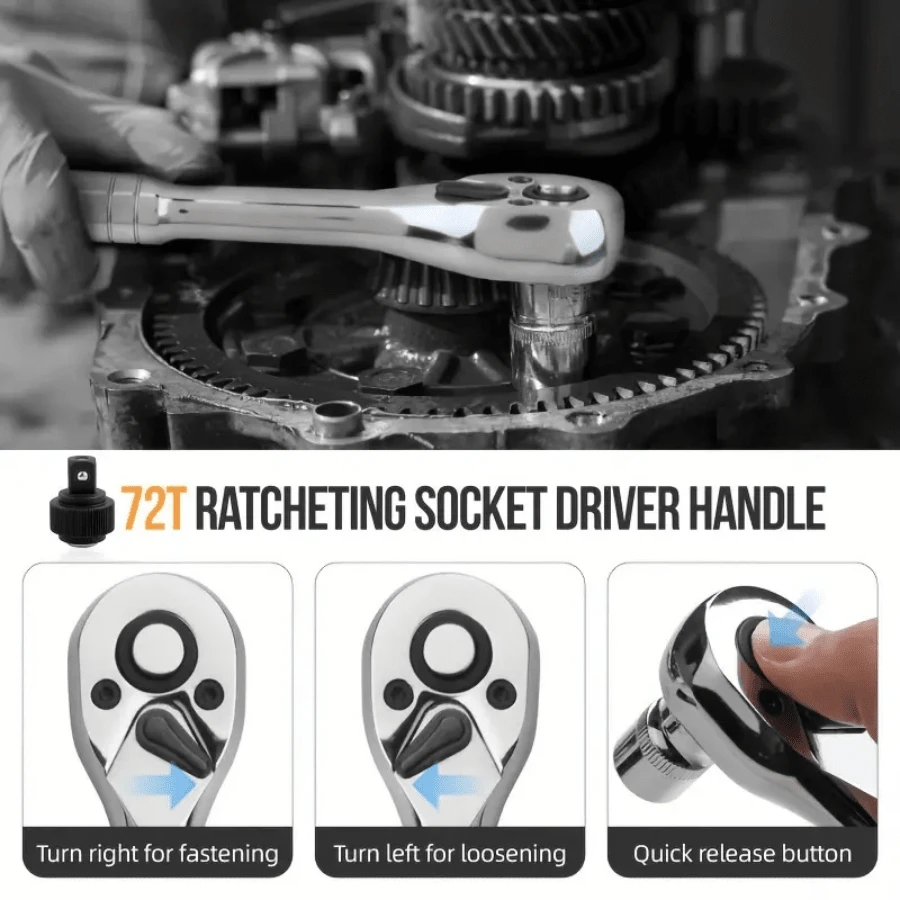 72T RATCHETING SOCKET DRIVER HANDLE

Turn right for fastening

Turn left for loosening

Quick release button