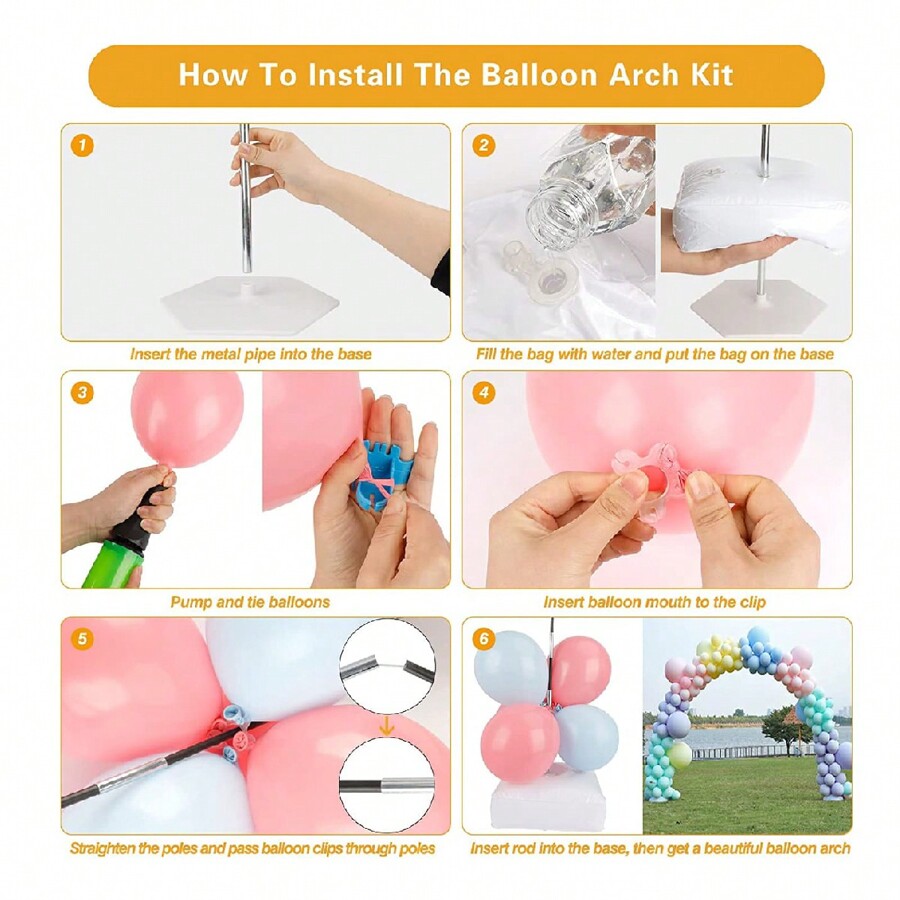 How To Install The Balloon Arch Kit

1

Insert the metal pipe into the base

2

Fill the bag with water and put the bag on the base

3

Pump and tie balloons

4

Insert balloon mouth to the clip

5

Straighten the poles and pass balloon clips through poles

6

Insert rod into the base, then get a beautiful balloon arch