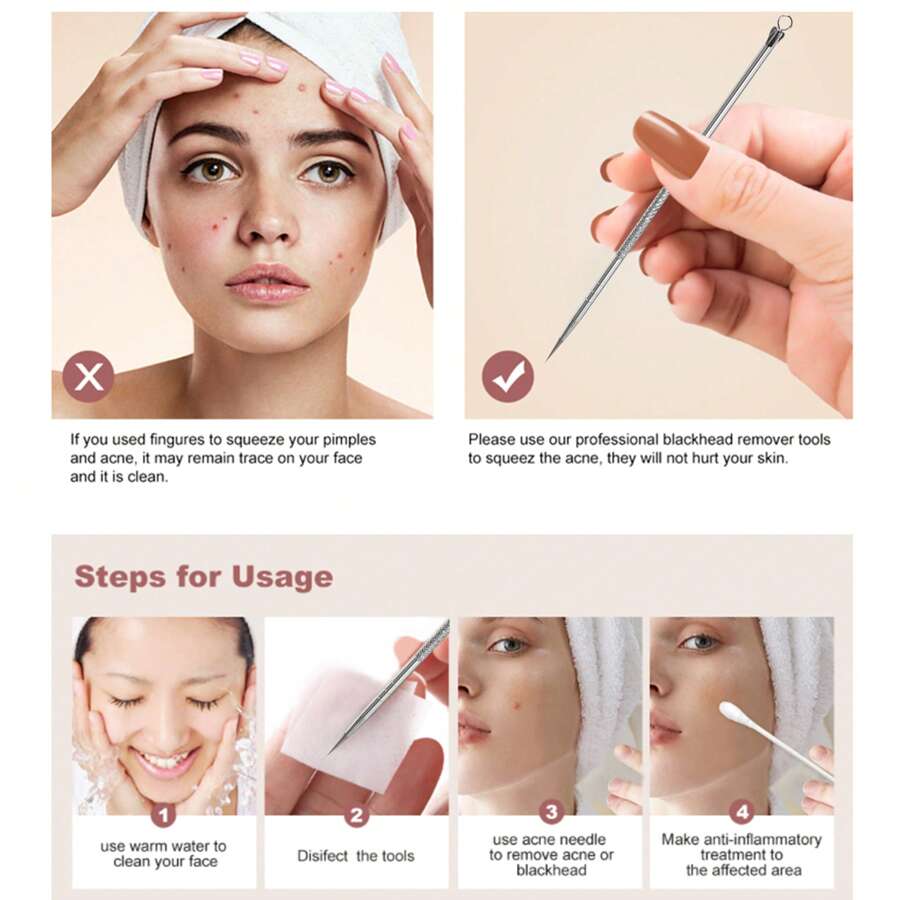 If you used fingures to squeeze your pimples and acne, it may remain trace on your face and it is clean.

Please use our professional blackhead remover tools to squeez the acne, they will not hurt your skin.

Steps for Usage

1
use warm water to clean your face

2
Disifect the tools

3
use acne needle to remove acne or blackhead

4
Make anti-inflammatory treatment to the affected area