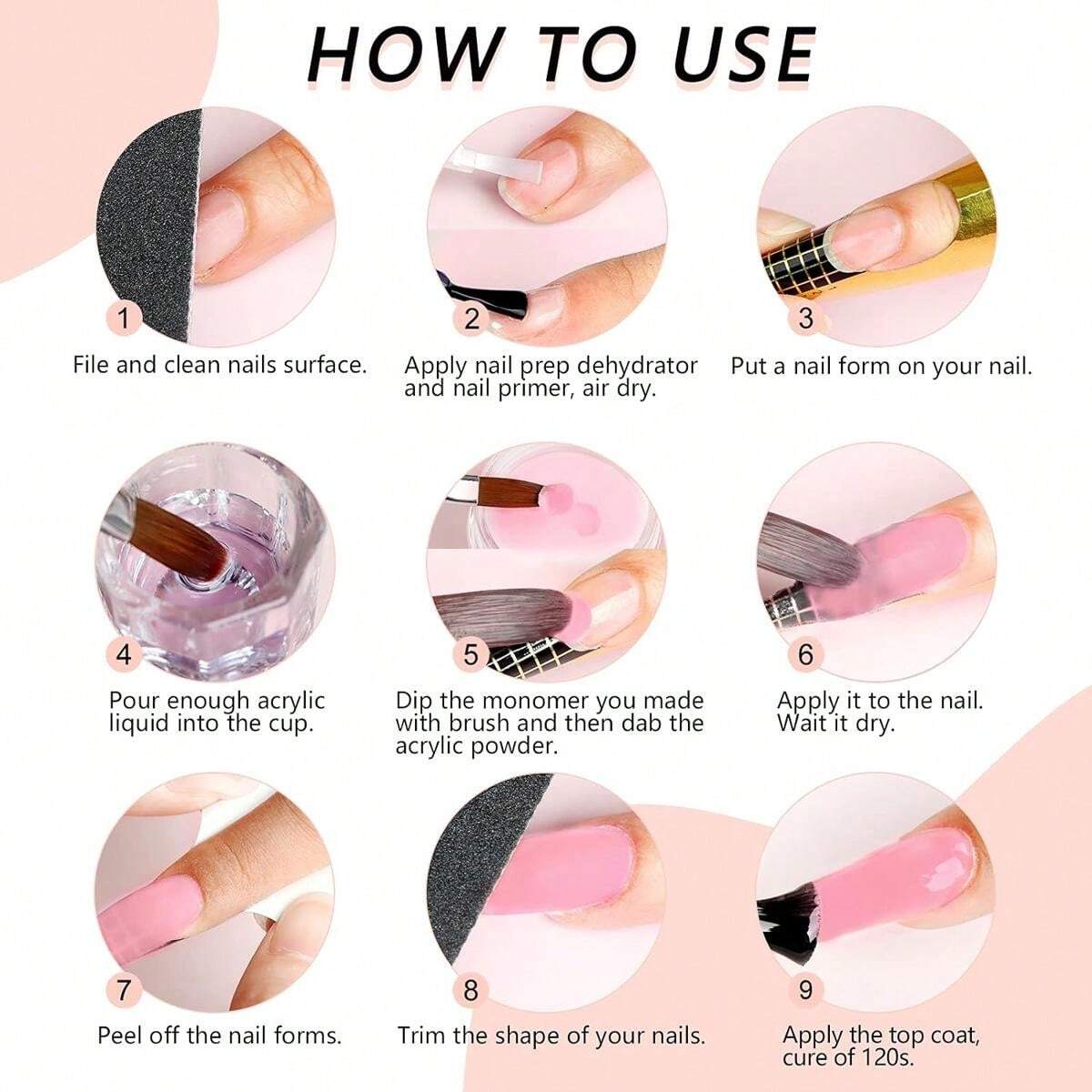 HOW TO USE

1
File and clean nails surface.

2
Apply nail prep dehydrator and nail primer, air dry.

3
Put a nail form on your nail.

4
Pour enough acrylic liquid into the cup.

5
Dip the monomer you made with brush and then dab the acrylic powder.

6
Apply it to the nail. Wait it dry.

7
Peel off the nail forms.

8
Trim the shape of your nails.

9
Apply the top coat, cure of 120s.