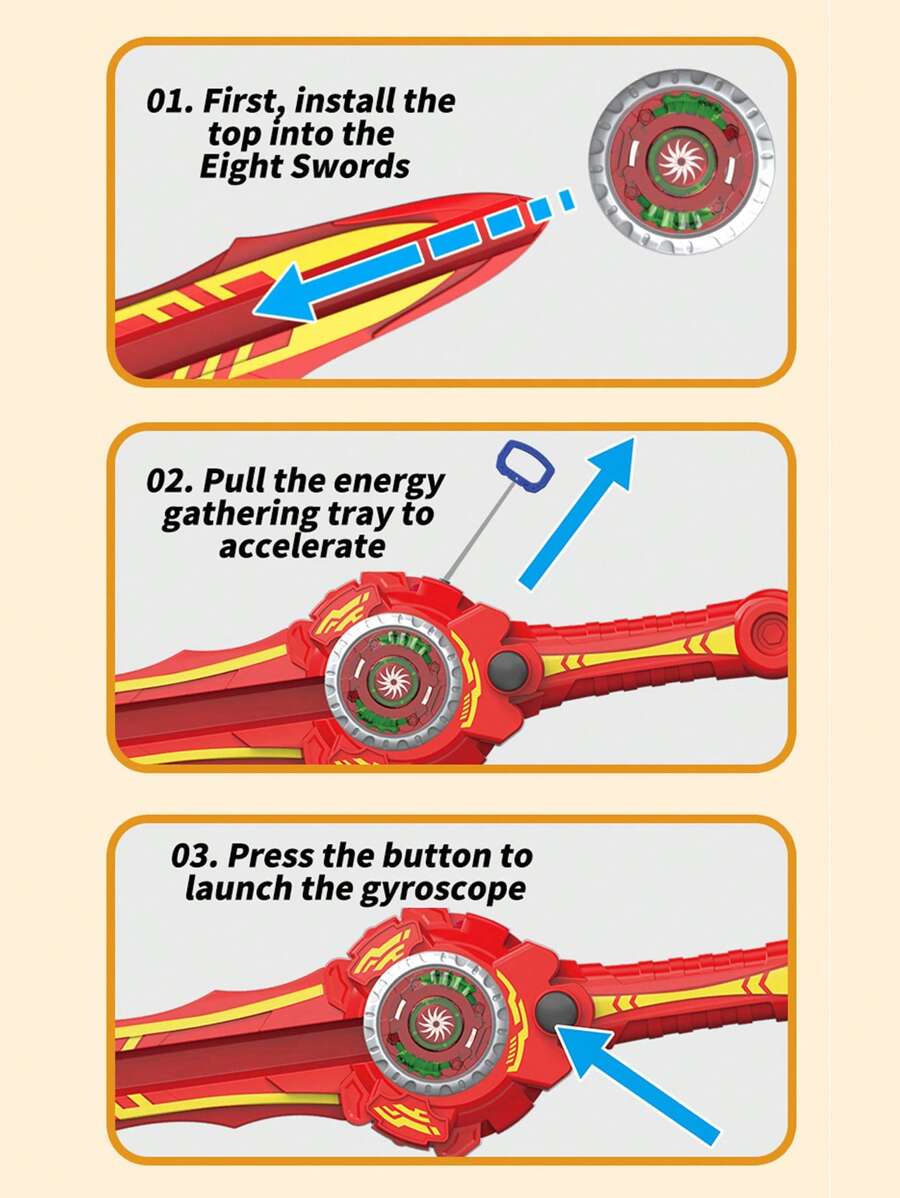 01. First, install the top into the Eight Swords

02. Pull the energy gathering tray to accelerate

03. Press the button to launch the gyroscope