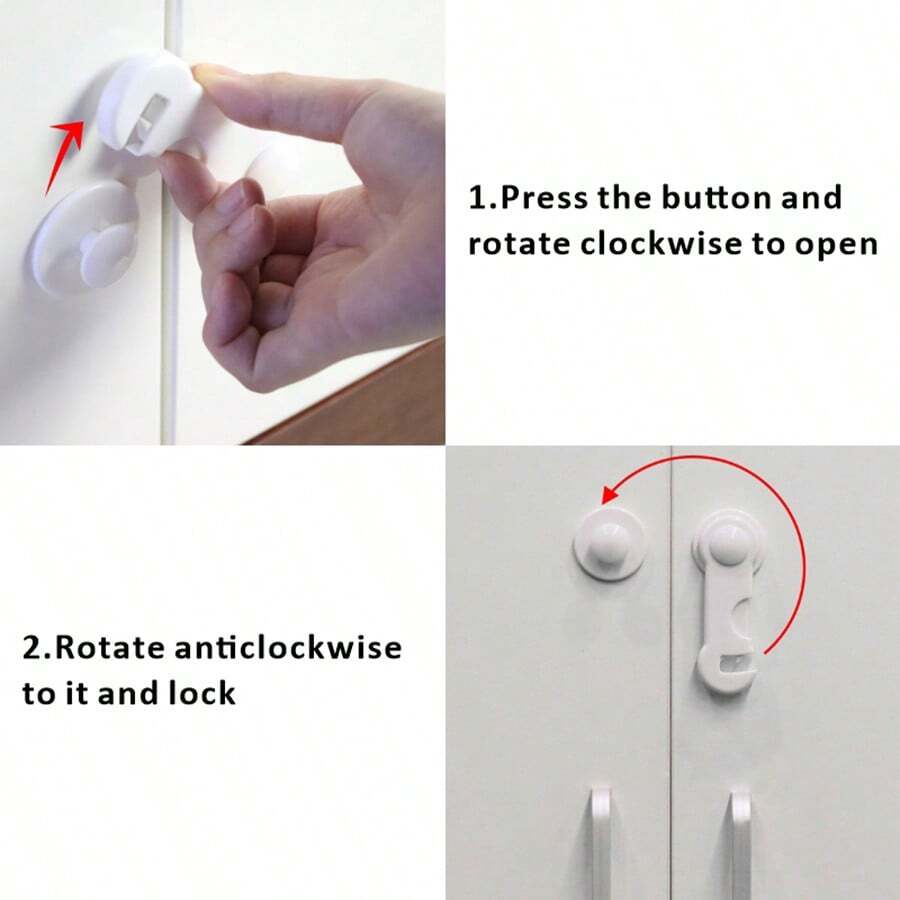 1.Press the button and rotate clockwise to open

2.Rotate anticlockwise to it and lock