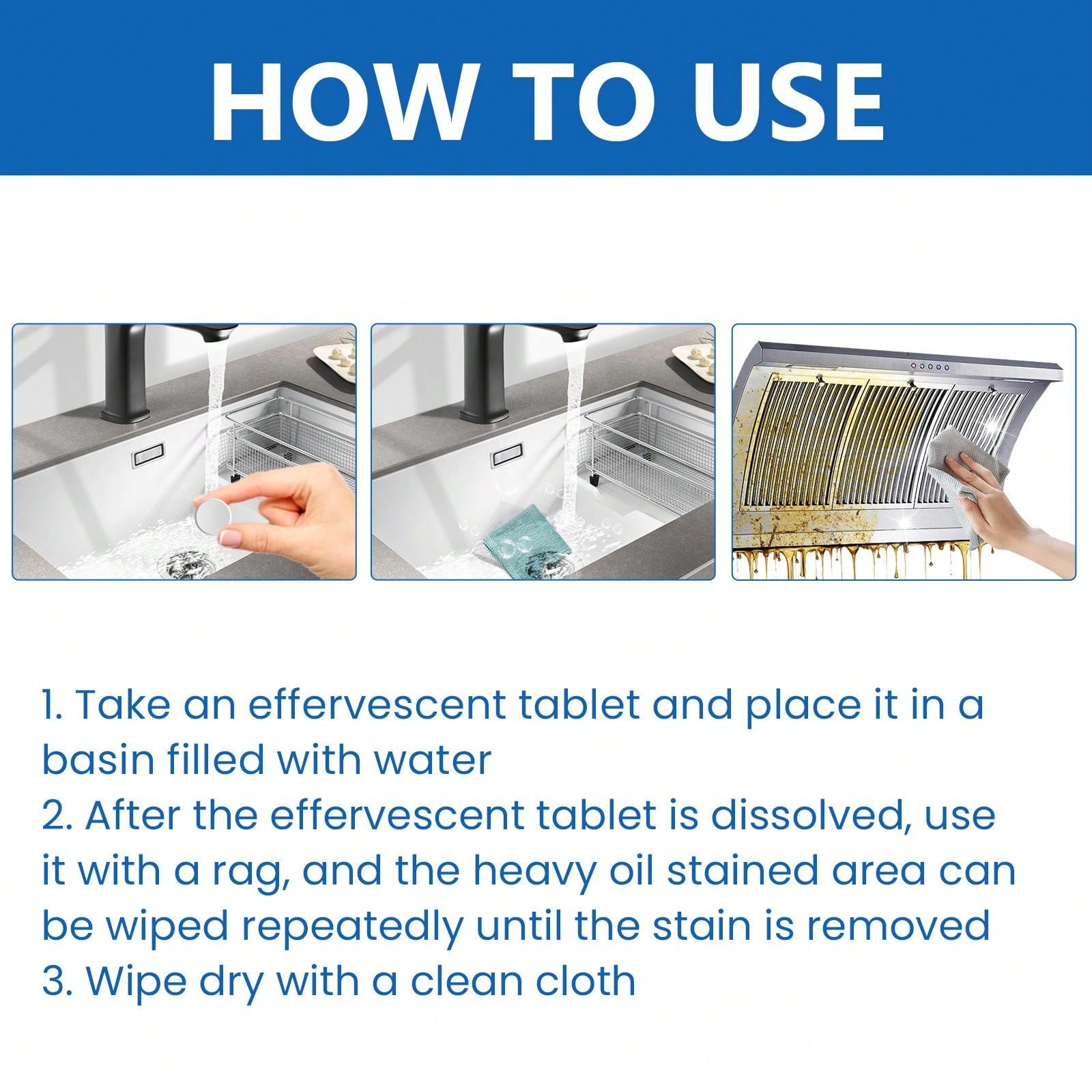 HOW TO USE

1. Take an effervescent tablet and place it in a basin filled with water
2. After the effervescent tablet is dissolved, use it with a rag, and the heavy oil stained area can be wiped repeatedly until the stain is removed
3. Wipe dry with a clean cloth