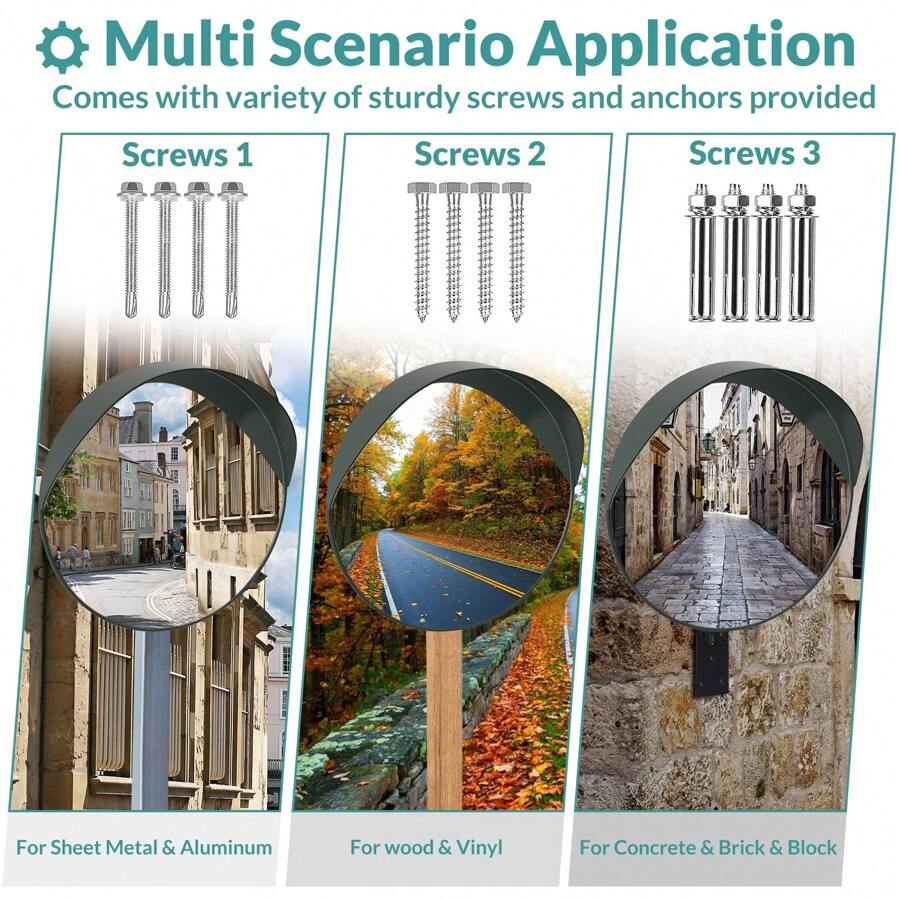 Multi Scenario Application
Comes with variety of sturdy screws and anchors provided

Screws 1

For Sheet Metal & Aluminum

Screws 2

For wood & Vinyl

Screws 3

For Concrete & Brick & Block