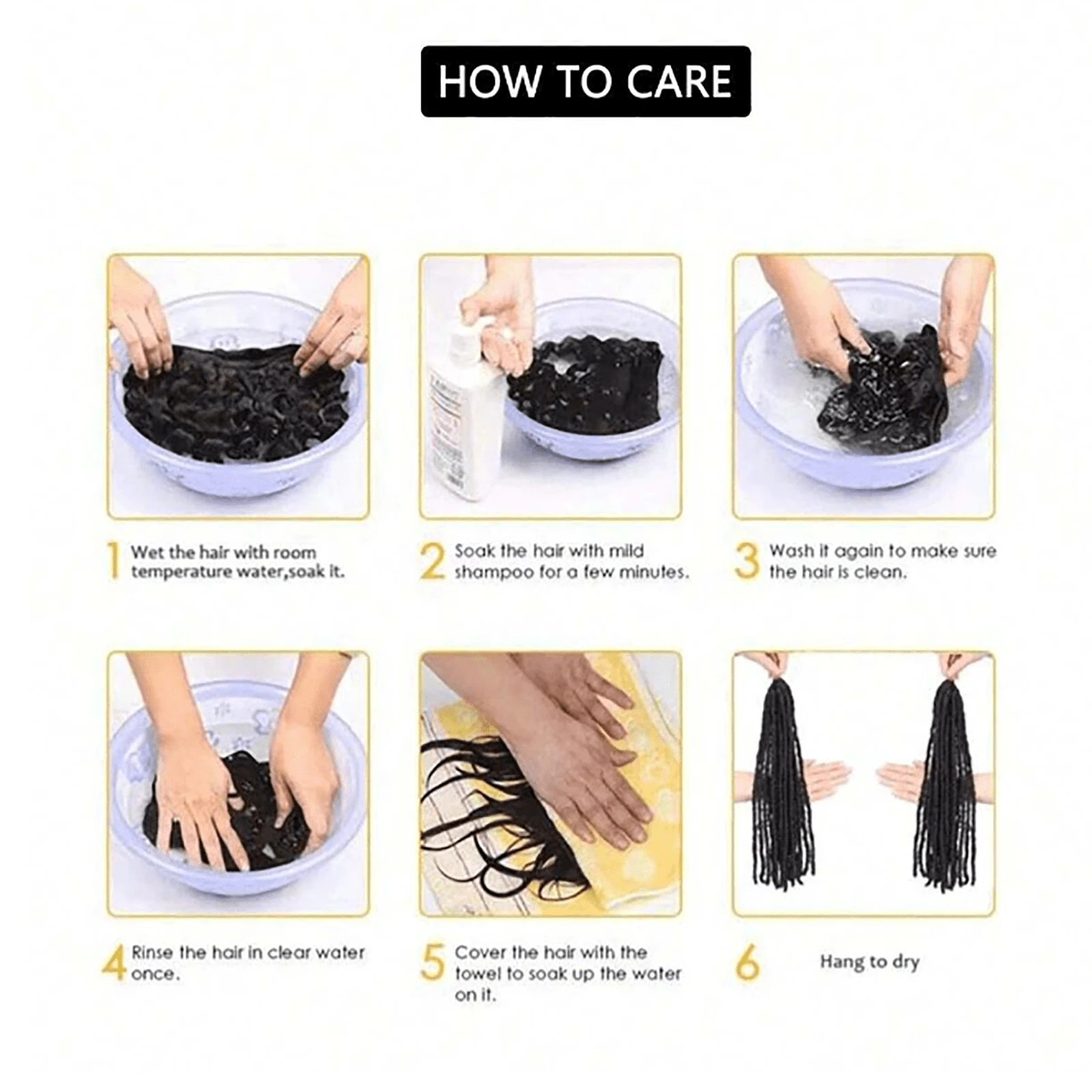 HOW TO CARE

1 Wet the hair with room temperature water,soak it.

2 Soak the hair with mild shampoo for a few minutes.

3 Wash it again to make sure the hair is clean.

4 Rinse the hair in clear water once.

5 Cover the hair with the towel to soak up the water on it.

6 Hang to dry